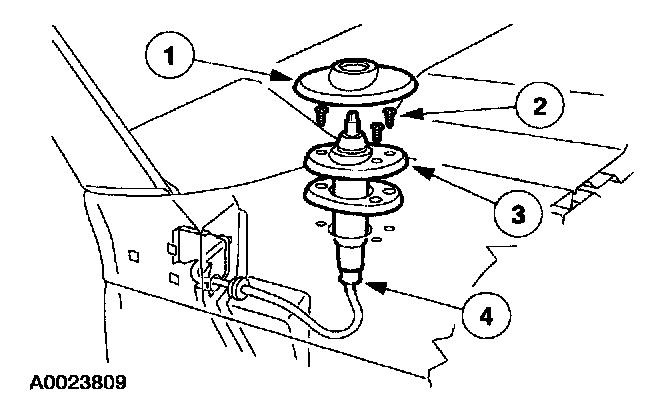 1
2
3
4
A0023809