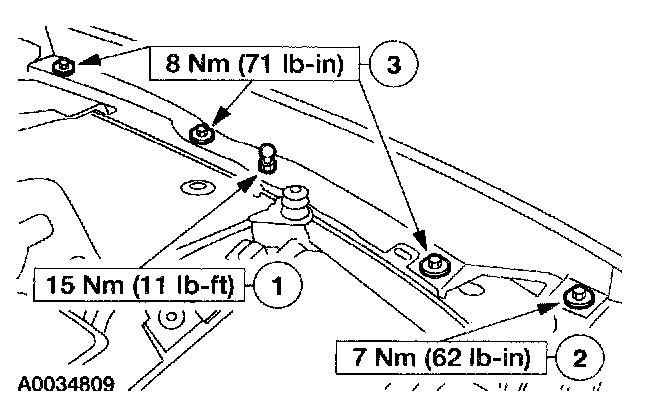 8 Nm (71 lb-in)
3
15 Nm (11 lb-ft)
1
7 Nm (62 lb-in)
2
A0034809