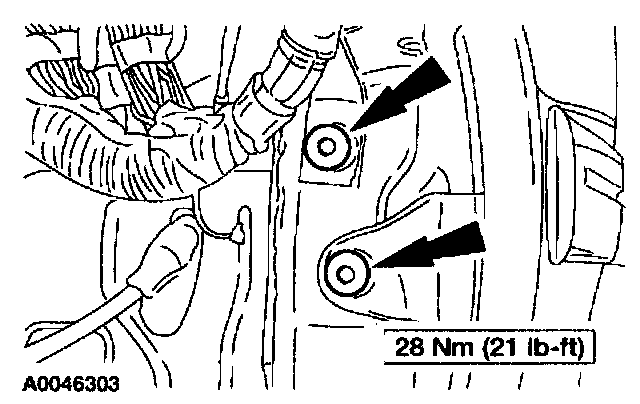 28 Nm (21 lb-ft)

A0046303