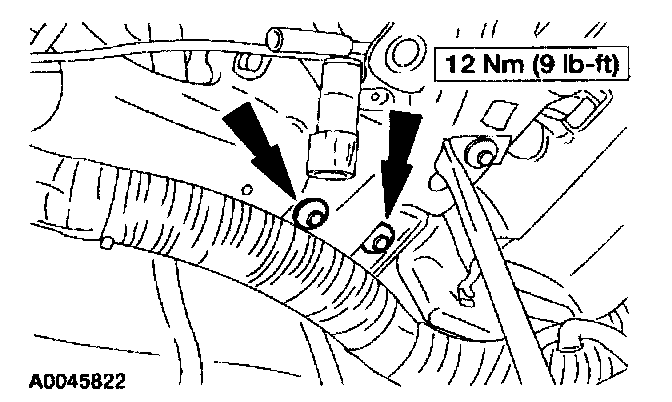 12 Nm (9 lb-ft)

A0045822