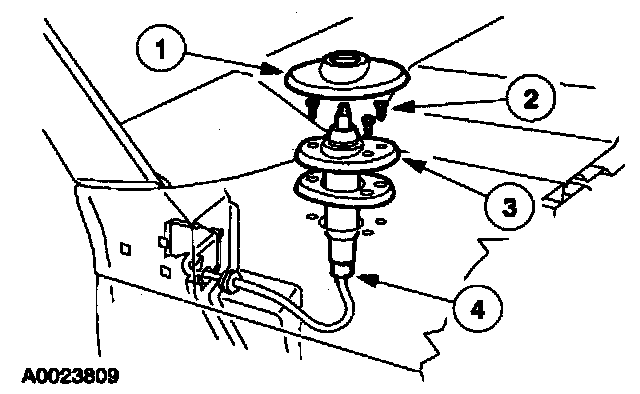 1
2
3
4
A0023809