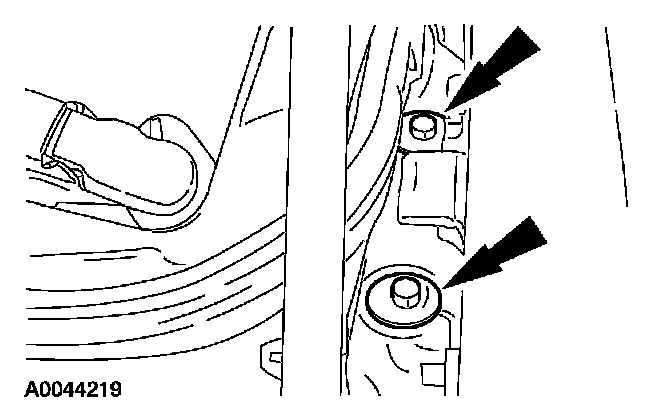 A0044219