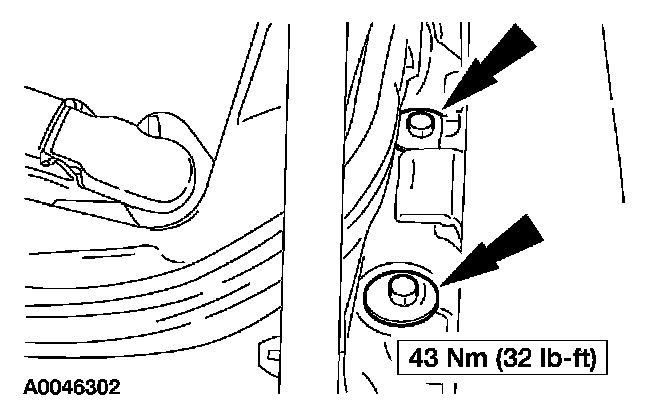 43 Nm (32 lb-ft)

A0046302