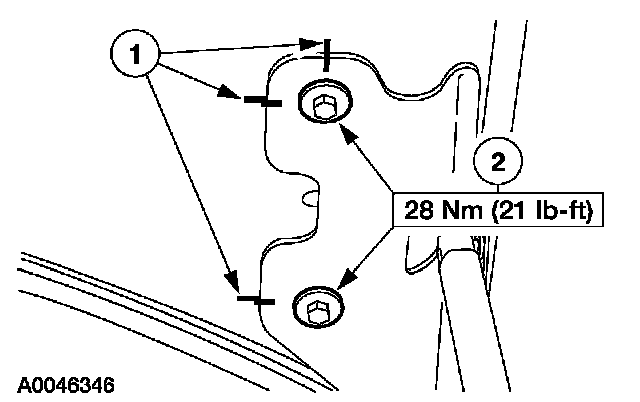 1

2

28 Nm (21 lb-ft)

A0046346