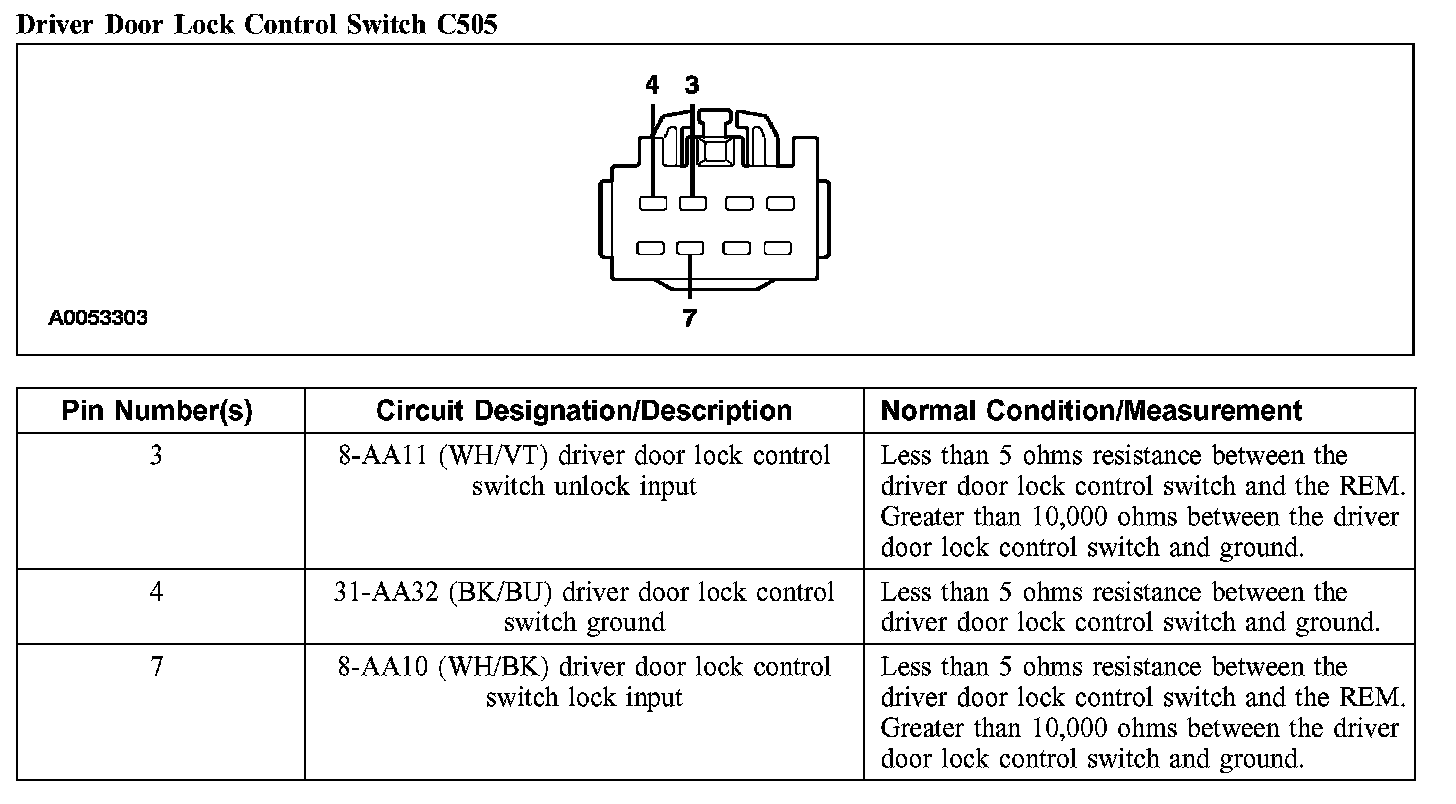 Driver Door Lock Control Switch C505

4 3

7

A0053303

| Pin Number(s) | Circuit Designation/Description | Normal Condition/Measurement |
|---|---|---|
| 3 | 8-AA11 (WH/VT) driver door lock control switch unlock input | Less than 5 ohms resistance between the driver door lock control switch and the REM. Greater than 10,000 ohms between the driver door lock control switch and ground. |
| 4 | 31-AA32 (BK/BU) driver door lock control switch ground | Less than 5 ohms resistance between the driver door lock control switch and ground. |
| 7 | 8-AA10 (WH/BK) driver door lock control switch lock input | Less than 5 ohms resistance between the driver door lock control switch and the REM. Greater than 10,000 ohms between the driver door lock control switch and ground. |