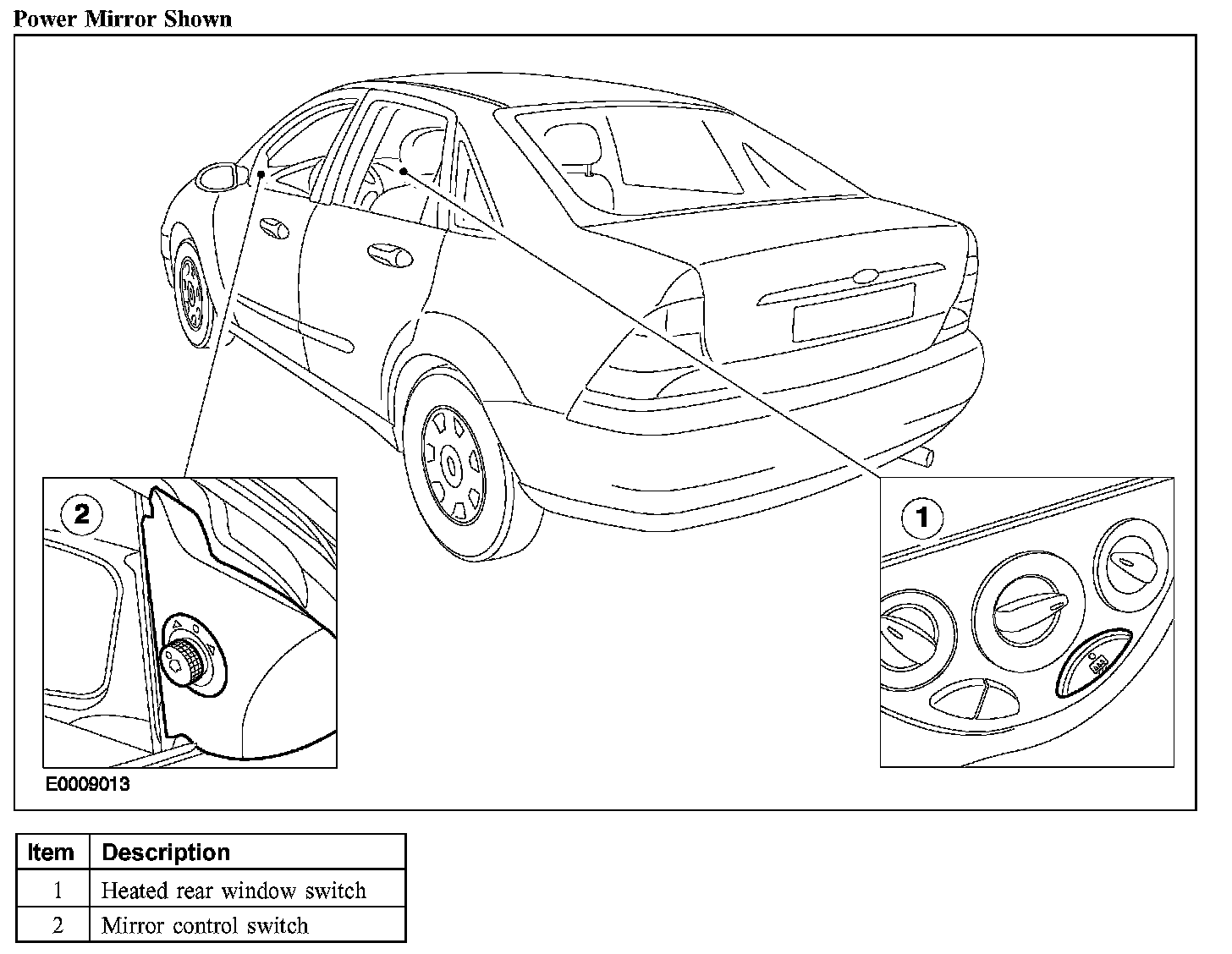 Power Mirror Shown

2

1

E0009013

| Item | Description |
|---|---|
| 1 | Heated rear window switch |
| 2 | Mirror control switch |