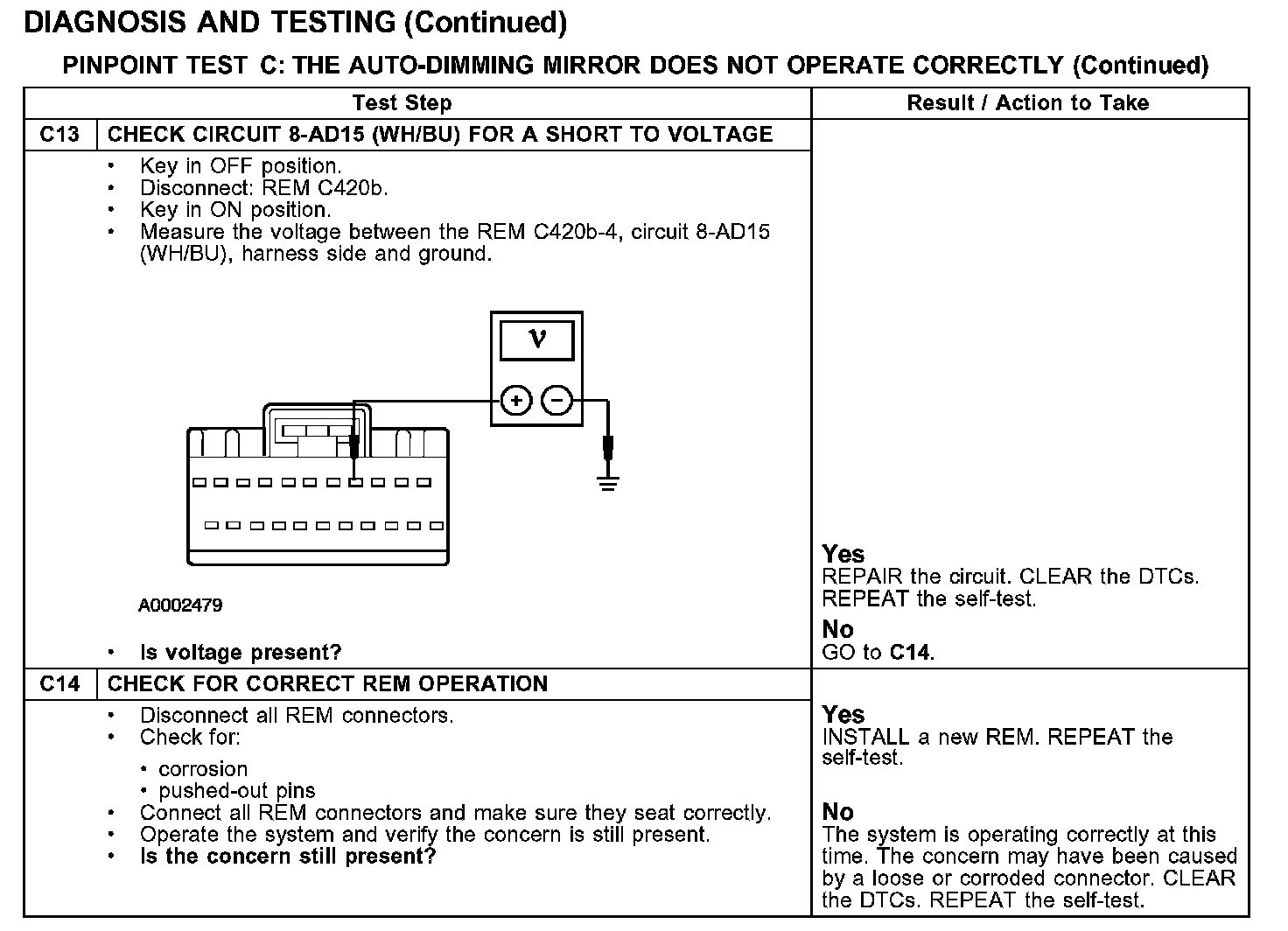 DIAGNOSIS AND TESTING (Continued)

PINPOINT TEST C: THE AUTO-DIMMING MIRROR DOES NOT OPERATE CORRECTLY (Continued)

| Test Step | | Result / Action to Take |
|---|---|---|
| C13 | CHECK CIRCUIT 8-AD15 (WH/BU) FOR A SHORT TO VOLTAGE | |
| | • Key in OFF position. • Disconnect: REM C420b. • Key in ON position. • Measure the voltage between the REM C420b-4, circuit 8-AD15 (WH/BU), harness side and ground. V + − A0002479 • Is voltage present? | Yes REPAIR the circuit. CLEAR the DTCs. REPEAT the self-test. No GO to C14. |
| C14 | CHECK FOR CORRECT REM OPERATION | |
| | • Disconnect all REM connectors. • Check for: • corrosion • pushed-out pins • Connect all REM connectors and make sure they seat correctly. • Operate the system and verify the concern is still present. • Is the concern still present? | Yes INSTALL a new REM. REPEAT the self-test. No The system is operating correctly at this time. The concern may have been caused by a loose or corroded connector. CLEAR the DTCs. REPEAT the self-test. |