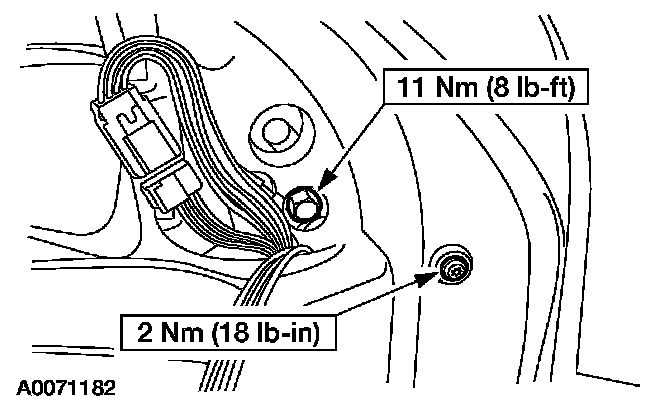 11 Nm (8 lb-ft)

2 Nm (18 lb-in)

A0071182