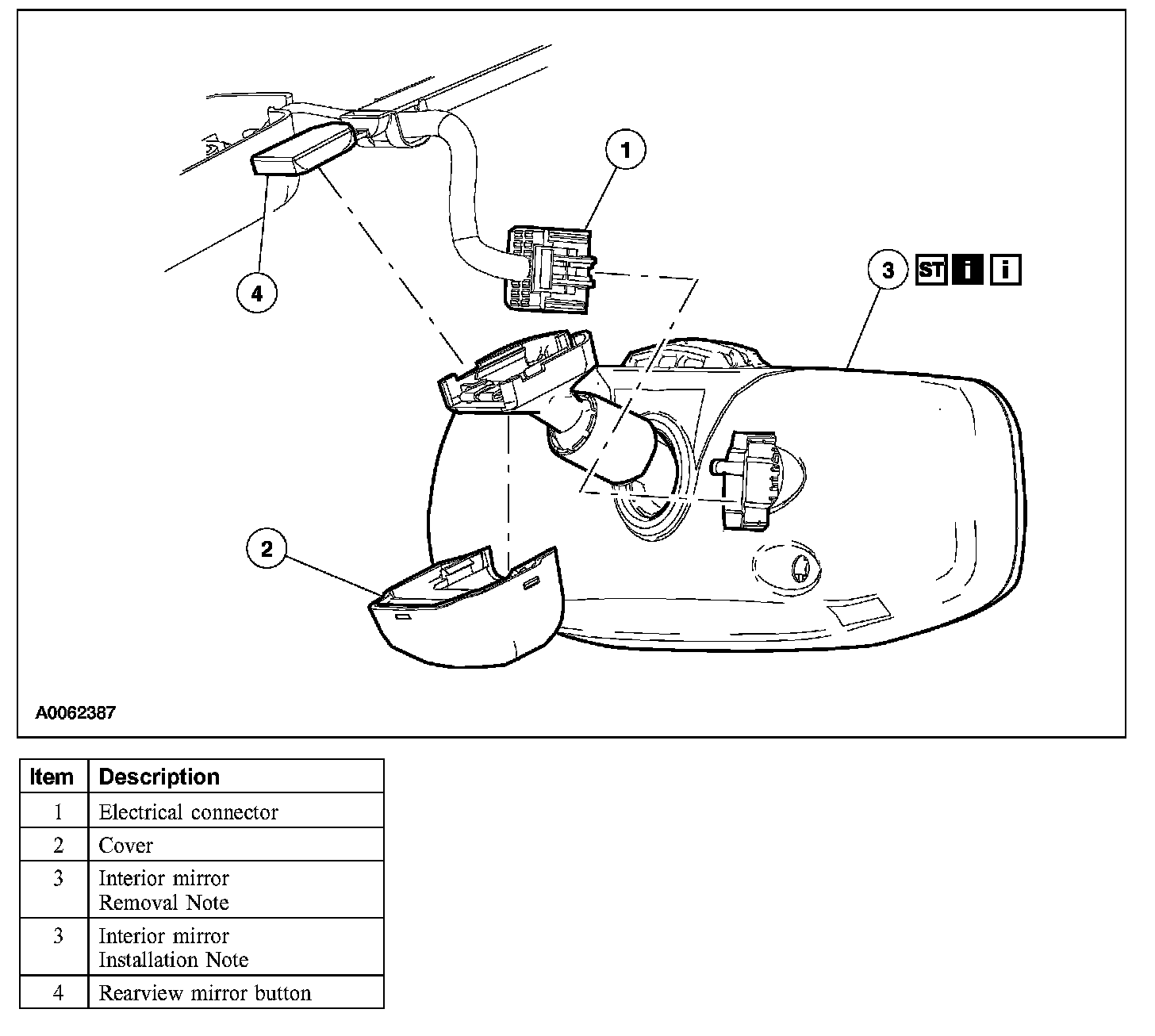 1

4

3 ST i i

2

A0062387

| Item | Description |
|---|---|
| 1 | Electrical connector |
| 2 | Cover |
| 3 | Interior mirror Removal Note |
| 3 | Interior mirror Installation Note |
| 4 | Rearview mirror button |