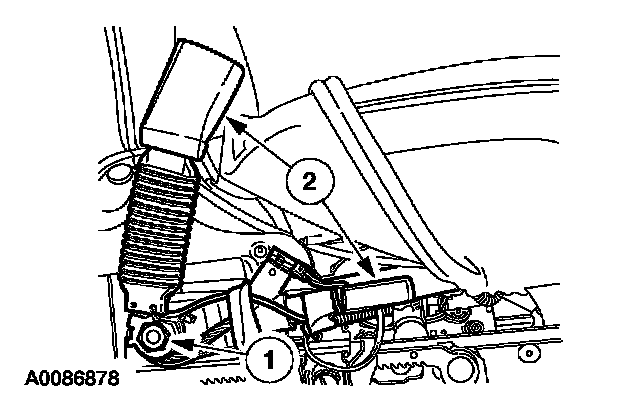 2

1

A0086878