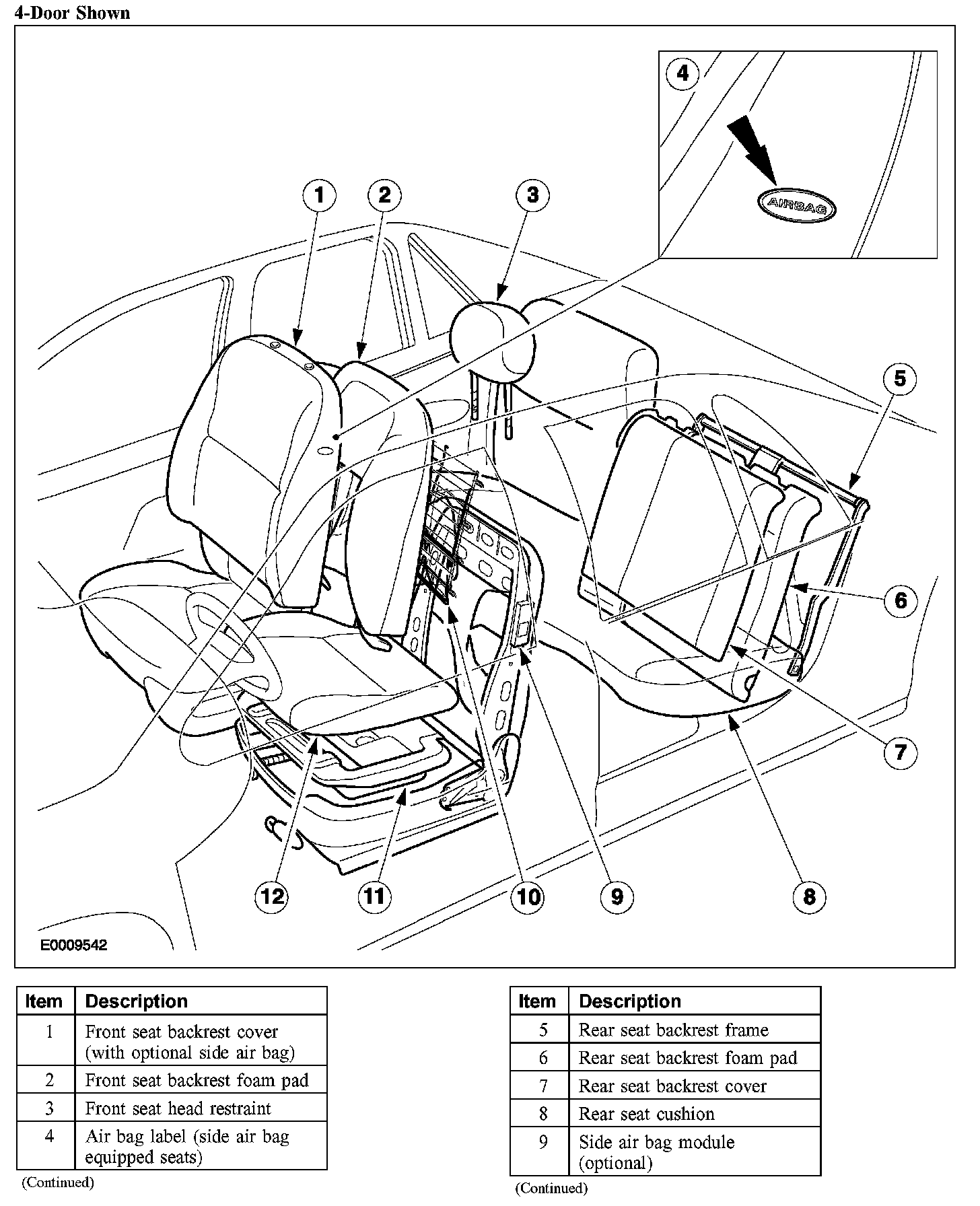 4-Door Shown

4

AIRBAG

1 2 3

5

6

7

12 11 10 9 8

E0009542

| Item | Description |
|---|---|
| 1 | Front seat backrest cover (with optional side air bag) |
| 2 | Front seat backrest foam pad |
| 3 | Front seat head restraint |
| 4 | Air bag label (side air bag equipped seats) |

(Continued)

| Item | Description |
|---|---|
| 5 | Rear seat backrest frame |
| 6 | Rear seat backrest foam pad |
| 7 | Rear seat backrest cover |
| 8 | Rear seat cushion |
| 9 | Side air bag module (optional) |

(Continued)