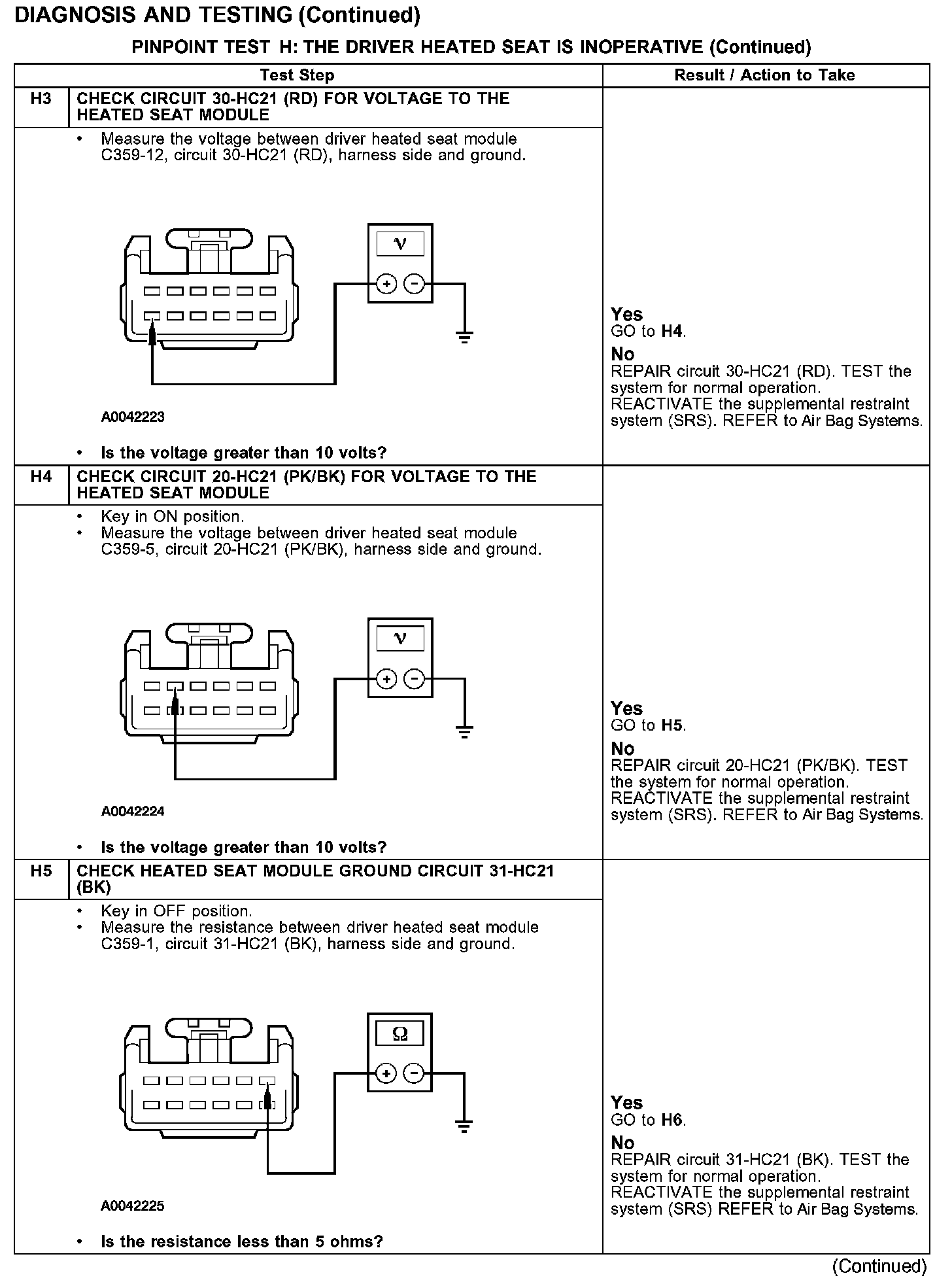 DIAGNOSIS AND TESTING (Continued)

PINPOINT TEST H: THE DRIVER HEATED SEAT IS INOPERATIVE (Continued)

| | Test Step | Result / Action to Take |
|---|---|---|
| H3 | CHECK CIRCUIT 30-HC21 (RD) FOR VOLTAGE TO THE HEATED SEAT MODULE | |
| | • Measure the voltage between driver heated seat module C359-12, circuit 30-HC21 (RD), harness side and ground. V + − A0042223 • Is the voltage greater than 10 volts? | Yes GO to H4. No REPAIR circuit 30-HC21 (RD). TEST the system for normal operation. REACTIVATE the supplemental restraint system (SRS). REFER to Air Bag Systems. |
| H4 | CHECK CIRCUIT 20-HC21 (PK/BK) FOR VOLTAGE TO THE HEATED SEAT MODULE | |
| | • Key in ON position. • Measure the voltage between driver heated seat module C359-5, circuit 20-HC21 (PK/BK), harness side and ground. V + − A0042224 • Is the voltage greater than 10 volts? | Yes GO to H5. No REPAIR circuit 20-HC21 (PK/BK). TEST the system for normal operation. REACTIVATE the supplemental restraint system (SRS). REFER to Air Bag Systems. |
| H5 | CHECK HEATED SEAT MODULE GROUND CIRCUIT 31-HC21 (BK) | |
| | • Key in OFF position. • Measure the resistance between driver heated seat module C359-1, circuit 31-HC21 (BK), harness side and ground. Ω + − A0042225 • Is the resistance less than 5 ohms? | Yes GO to H6. No REPAIR circuit 31-HC21 (BK). TEST the system for normal operation. REACTIVATE the supplemental restraint system (SRS) REFER to Air Bag Systems. |

(Continued)