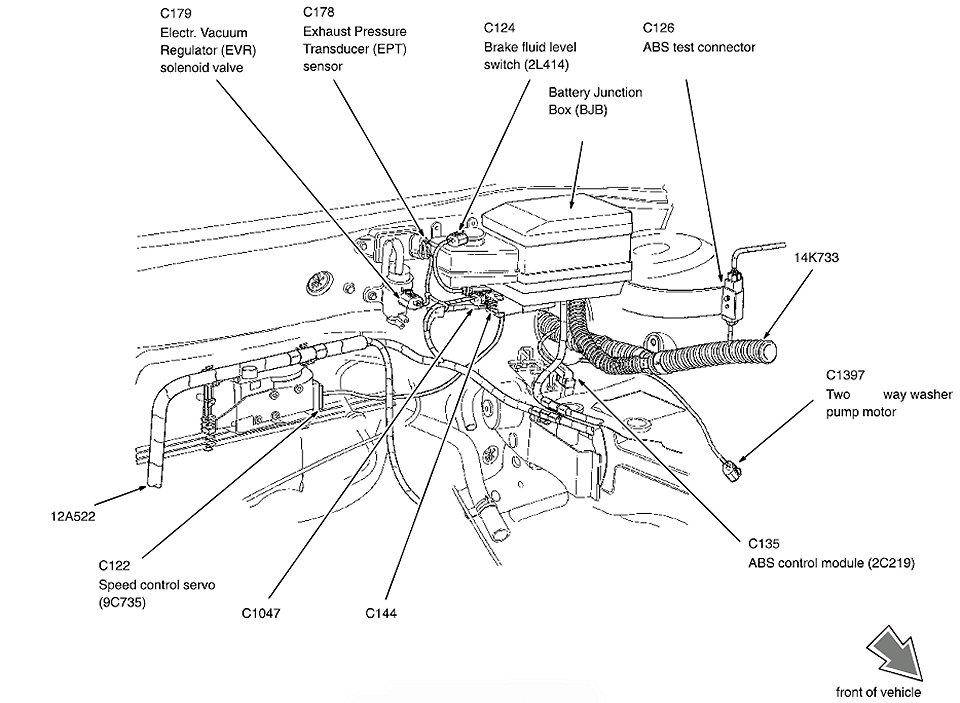 C179
Electr. Vacuum Regulator (EVR) solenoid valve

C178
Exhaust Pressure Transducer (EPT) sensor

C124
Brake fluid level switch (2L414)

C126
ABS test connector

Battery Junction Box (BJB)

14K733

C1397
Two way washer pump motor

12A522

C122
Speed control servo (9C735)

C1047

C144

C135
ABS control module (2C219)

front of vehicle