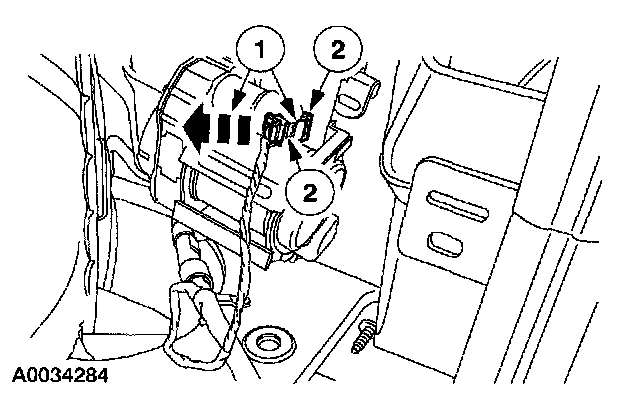 1
2
2
A0034284