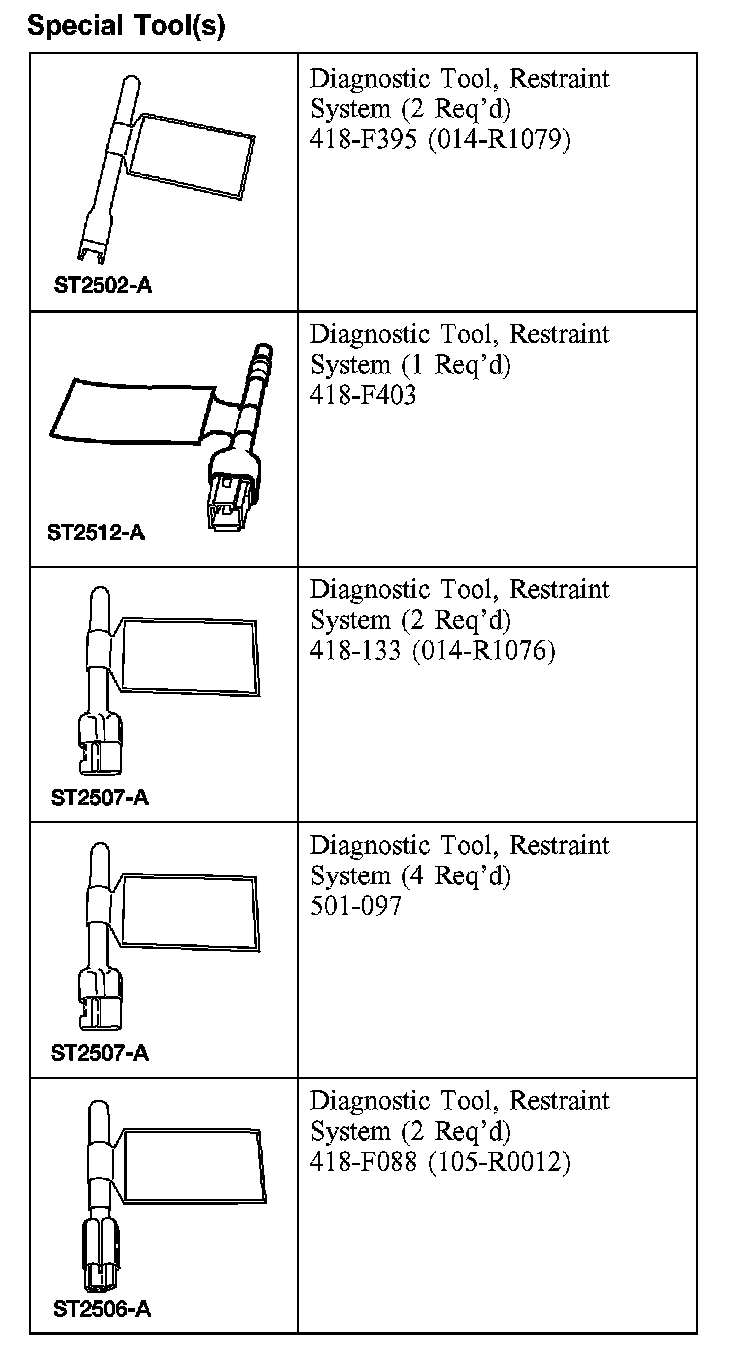 Special Tool(s)

| | |
|---|---|
| ST2502-A | Diagnostic Tool, Restraint System (2 Req'd) 418-F395 (014-R1079) |
| ST2512-A | Diagnostic Tool, Restraint System (1 Req'd) 418-F403 |
| ST2507-A | Diagnostic Tool, Restraint System (2 Req'd) 418-133 (014-R1076) |
| ST2507-A | Diagnostic Tool, Restraint System (4 Req'd) 501-097 |
| ST2506-A | Diagnostic Tool, Restraint System (2 Req'd) 418-F088 (105-R0012) |