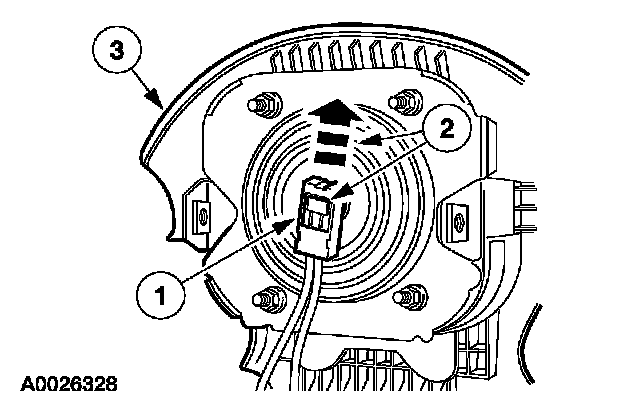 3
2
1
A0026328