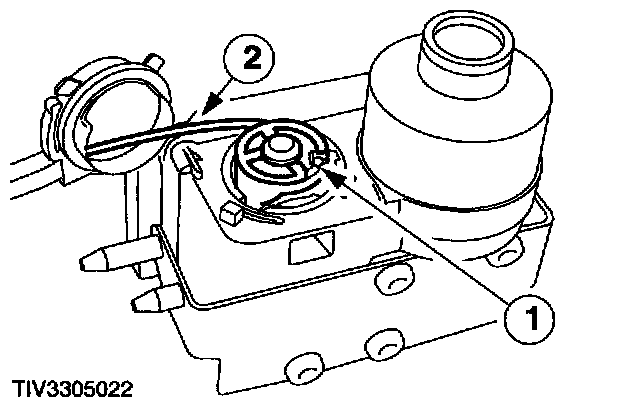 2
1
TIV3305022