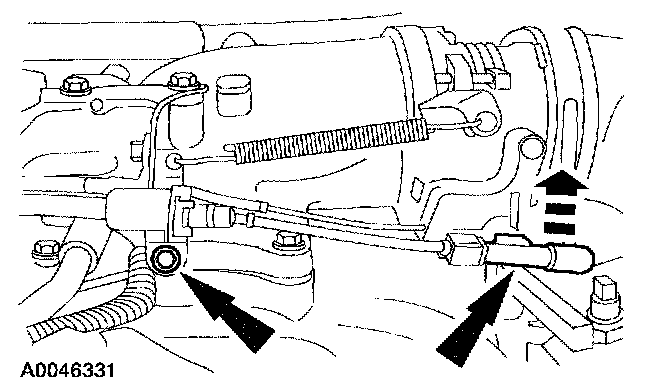 A0046331