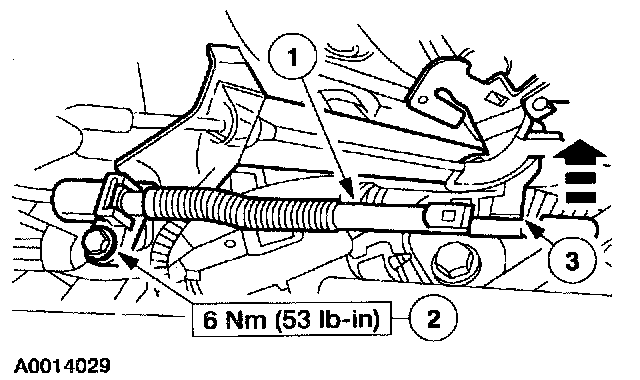 1

3

6 Nm (53 lb-in)

2

A0014029