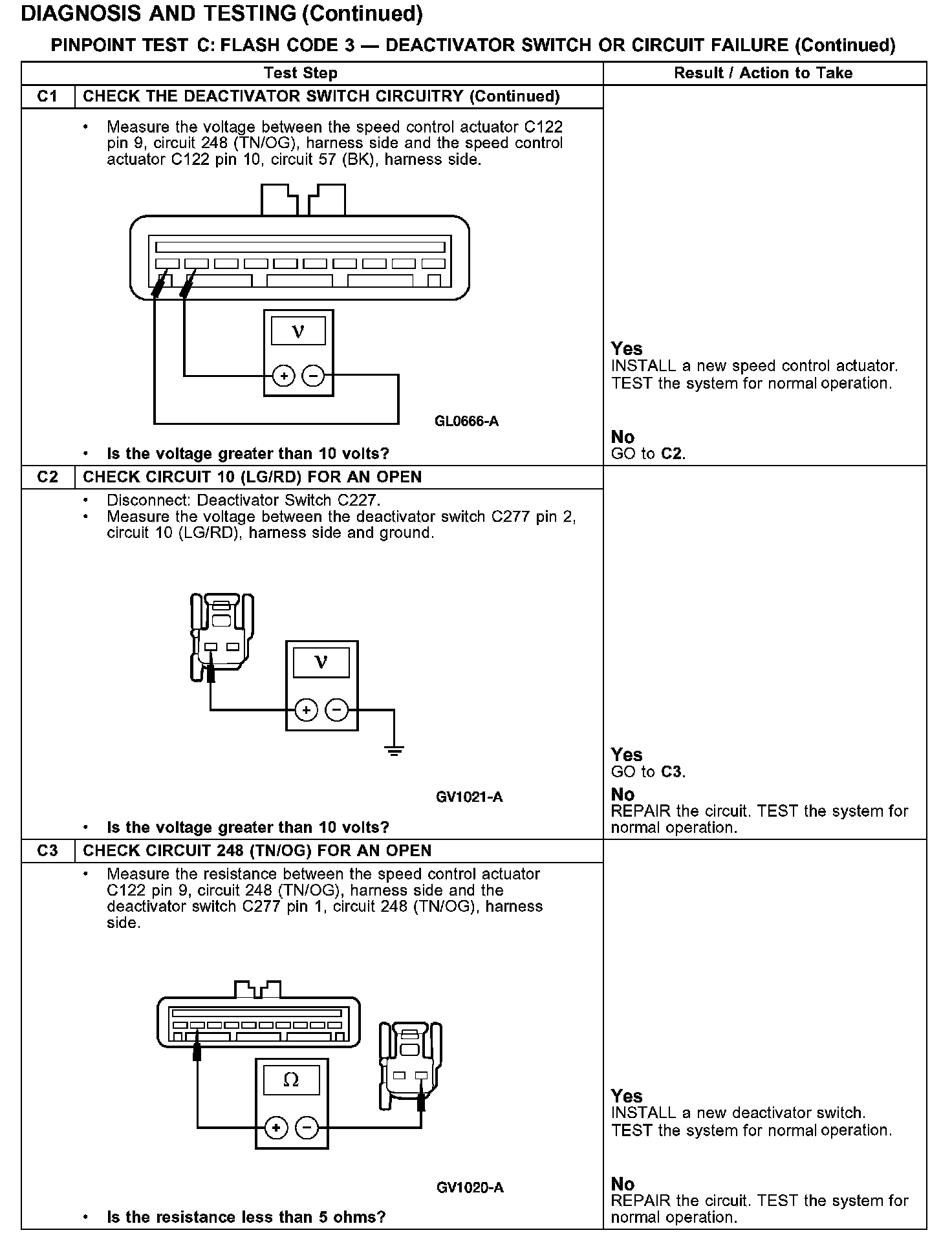 DIAGNOSIS AND TESTING (Continued)

PINPOINT TEST C: FLASH CODE 3 — DEACTIVATOR SWITCH OR CIRCUIT FAILURE (Continued)

| Test Step | | Result / Action to Take |
|---|---|---|
| C1 | CHECK THE DEACTIVATOR SWITCH CIRCUITRY (Continued) | |
| | • Measure the voltage between the speed control actuator C122 pin 9, circuit 248 (TN/OG), harness side and the speed control actuator C122 pin 10, circuit 57 (BK), harness side. V + − GL0666-A • Is the voltage greater than 10 volts? | **Yes** INSTALL a new speed control actuator. TEST the system for normal operation. **No** GO to **C2**. |
| C2 | CHECK CIRCUIT 10 (LG/RD) FOR AN OPEN | |
| | • Disconnect: Deactivator Switch C227. • Measure the voltage between the deactivator switch C277 pin 2, circuit 10 (LG/RD), harness side and ground. V + − GV1021-A • Is the voltage greater than 10 volts? | **Yes** GO to **C3**. **No** REPAIR the circuit. TEST the system for normal operation. |
| C3 | CHECK CIRCUIT 248 (TN/OG) FOR AN OPEN | |
| | • Measure the resistance between the speed control actuator C122 pin 9, circuit 248 (TN/OG), harness side and the deactivator switch C277 pin 1, circuit 248 (TN/OG), harness side. Ω + − GV1020-A • Is the resistance less than 5 ohms? | **Yes** INSTALL a new deactivator switch. TEST the system for normal operation. **No** REPAIR the circuit. TEST the system for normal operation. |