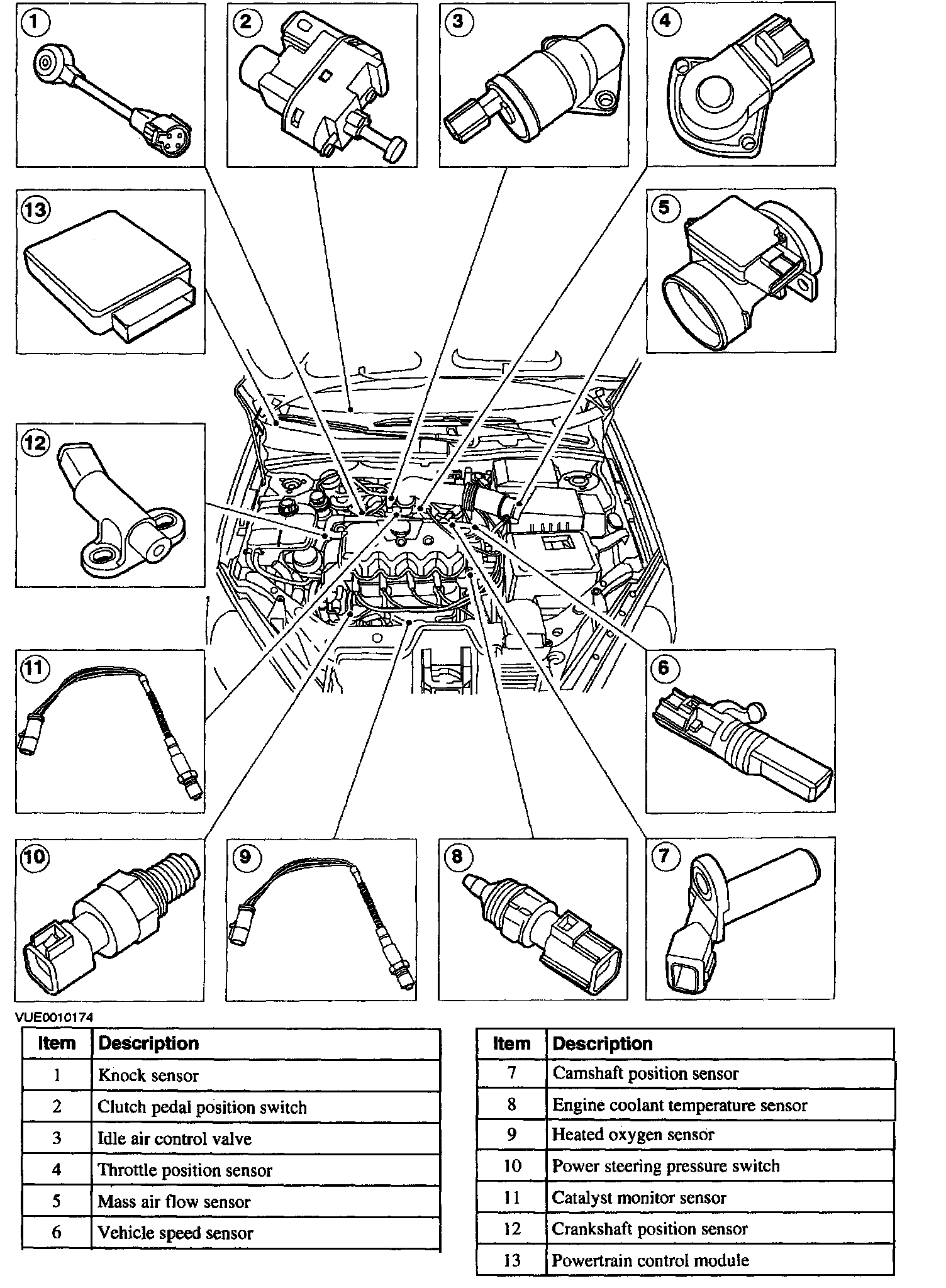 1
2
3
4
13
5
12
11
6
10
9
8
7

VUE0010174

| Item | Description |
|---|---|
| 1 | Knock sensor |
| 2 | Clutch pedal position switch |
| 3 | Idle air control valve |
| 4 | Throttle position sensor |
| 5 | Mass air flow sensor |
| 6 | Vehicle speed sensor |

| Item | Description |
|---|---|
| 7 | Camshaft position sensor |
| 8 | Engine coolant temperature sensor |
| 9 | Heated oxygen sensor |
| 10 | Power steering pressure switch |
| 11 | Catalyst monitor sensor |
| 12 | Crankshaft position sensor |
| 13 | Powertrain control module |