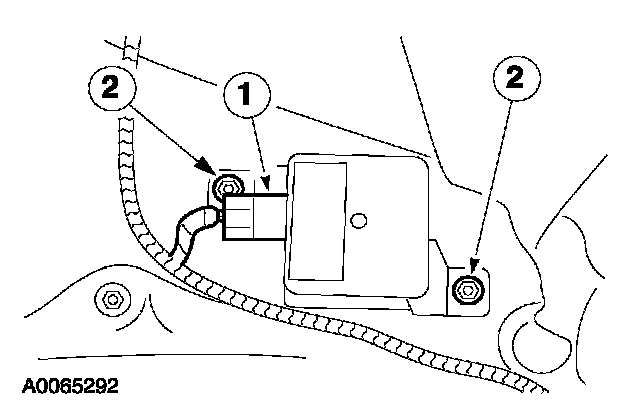 2
1
2
A0065292