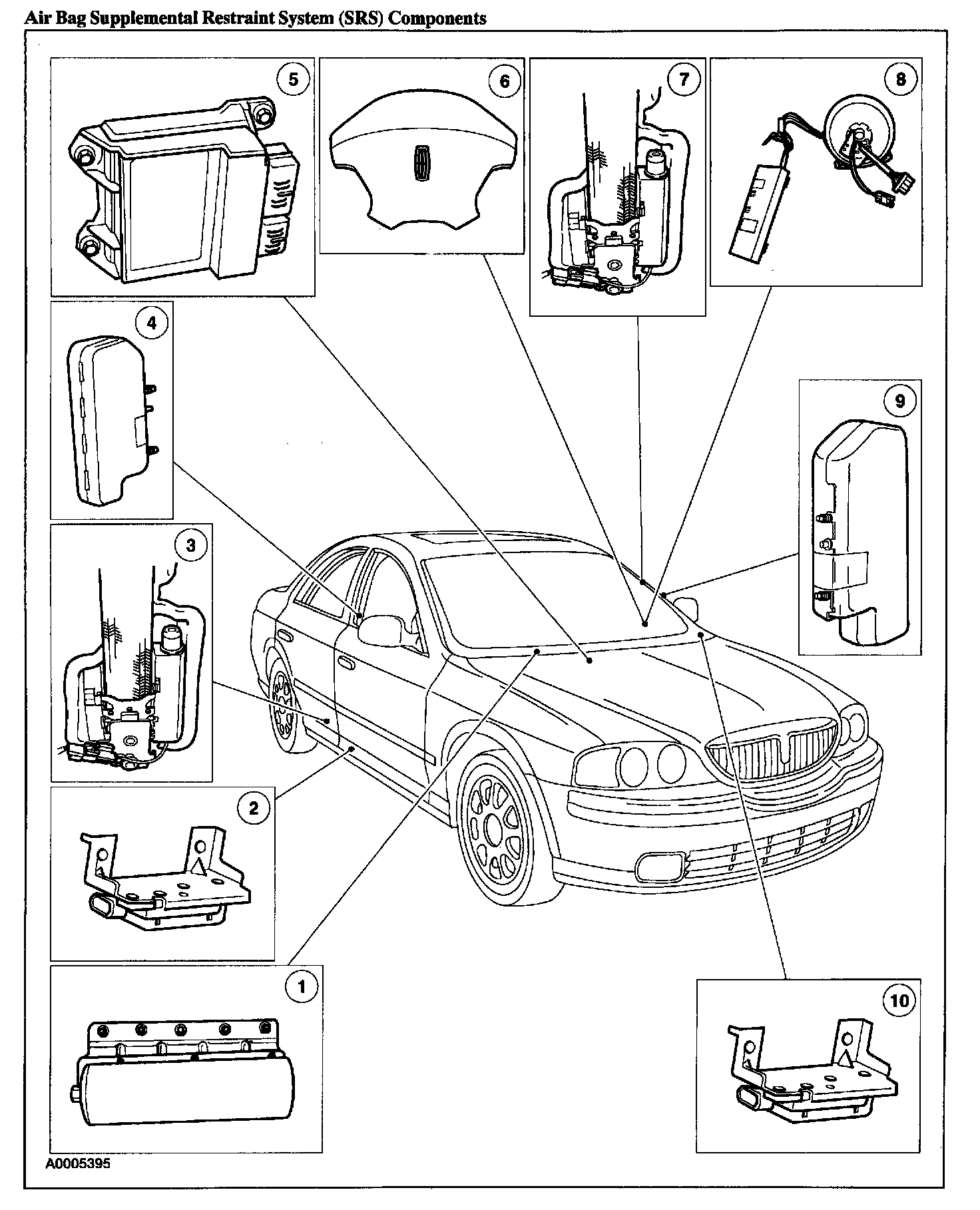 Air Bag Supplemental Restraint System (SRS) Components

5

6

7

8

4

9

3

2

1

10

A0005395