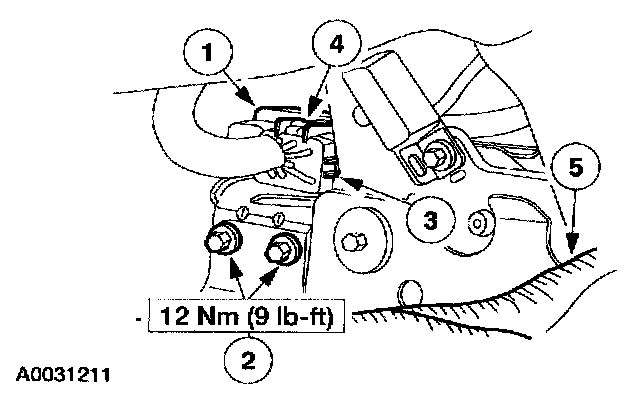 1
4
5
3
12 Nm (9 lb-ft)
2
A0031211