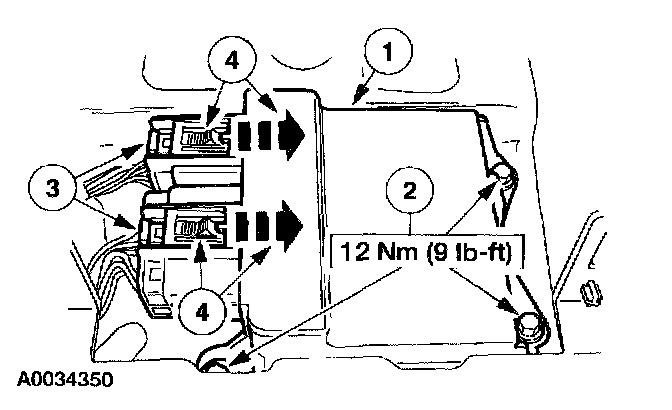 4
1
3
2
12 Nm (9 lb-ft)
4
A0034350