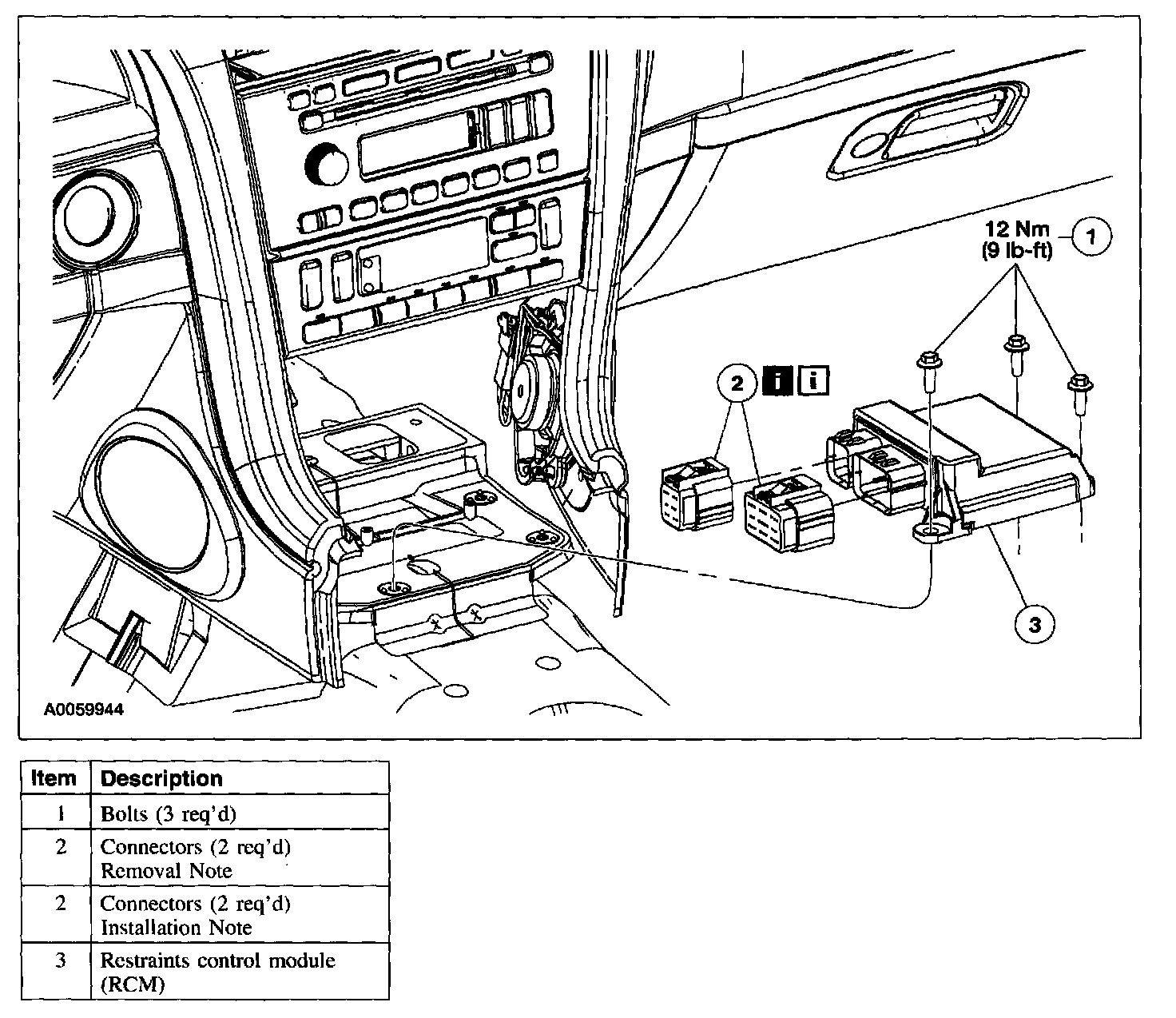 12 Nm
(9 lb-ft)
1
2 i i
3
A0059944

| Item | Description |
|---|---|
| 1 | Bolts (3 req'd) |
| 2 | Connectors (2 req'd) Removal Note |
| 2 | Connectors (2 req'd) Installation Note |
| 3 | Restraints control module (RCM) |