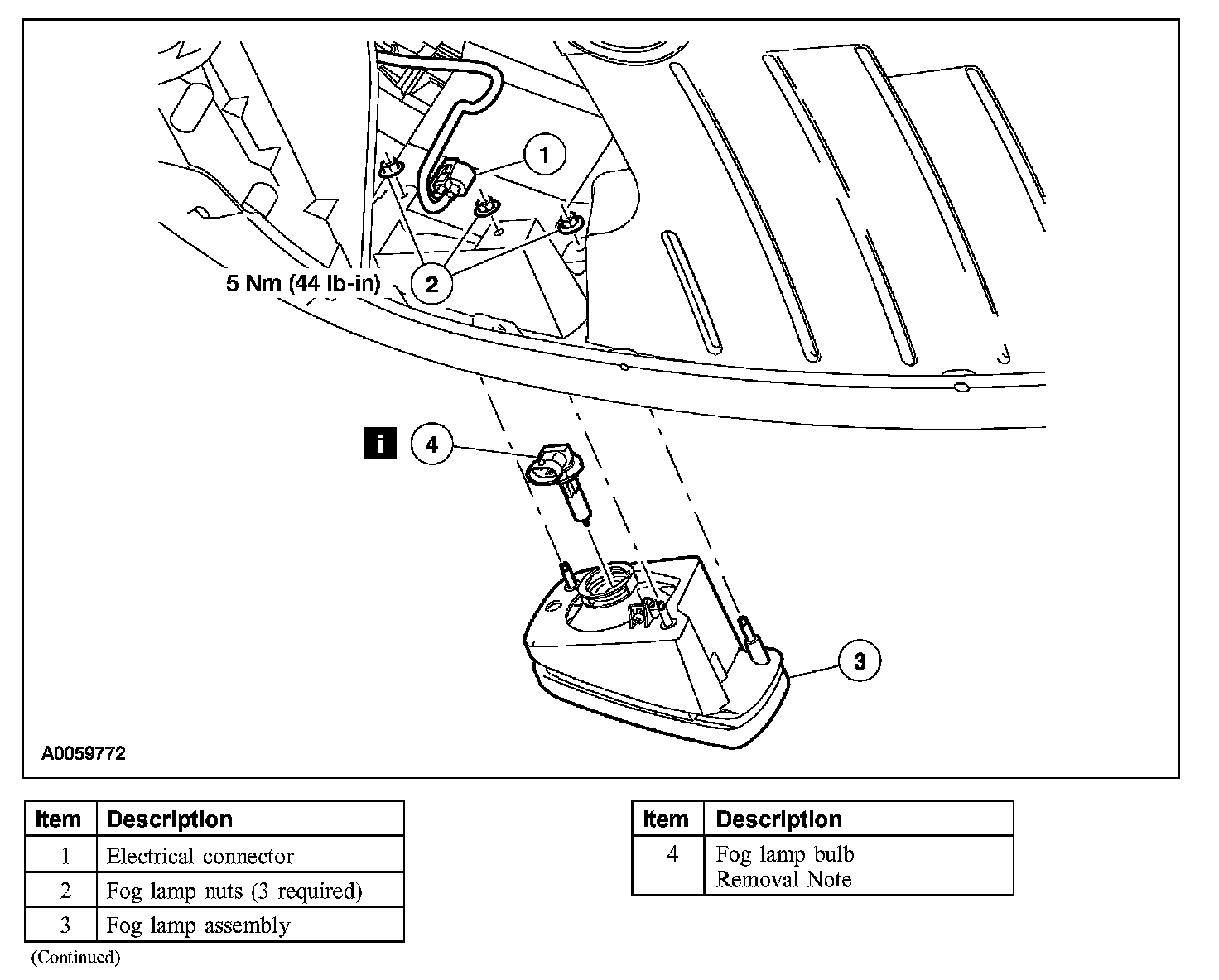 1

2

5 Nm (44 lb-in)

i

4

3

A0059772

| Item | Description |
|---|---|
| 1 | Electrical connector |
| 2 | Fog lamp nuts (3 required) |
| 3 | Fog lamp assembly |

(Continued)

| Item | Description |
|---|---|
| 4 | Fog lamp bulb Removal Note |