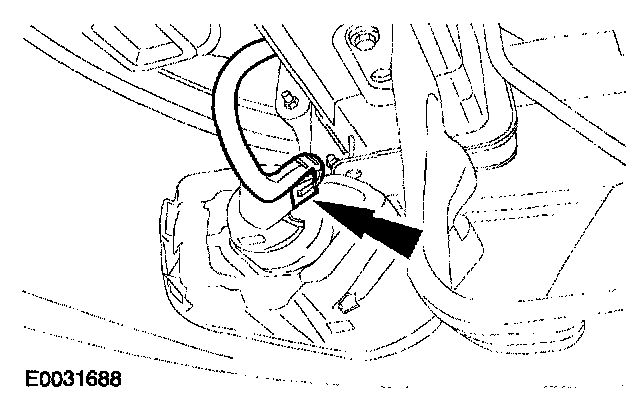 E0031688