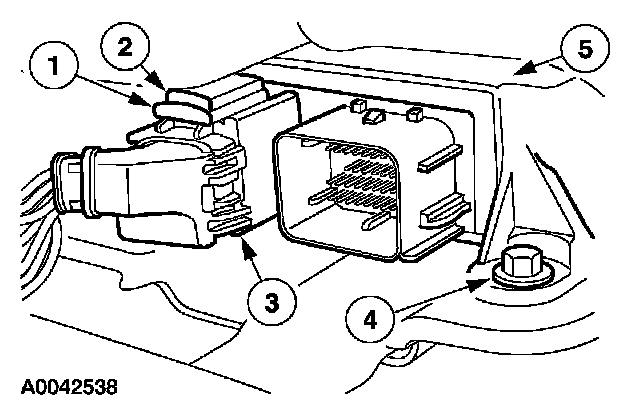 1
2
5
3
4
A0042538