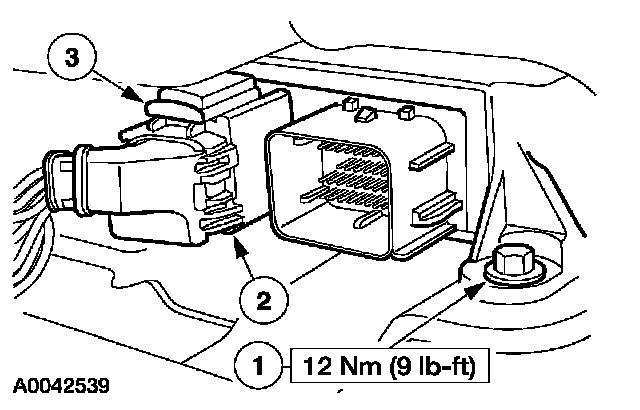 3

2

1

12 Nm (9 lb-ft)

A0042539