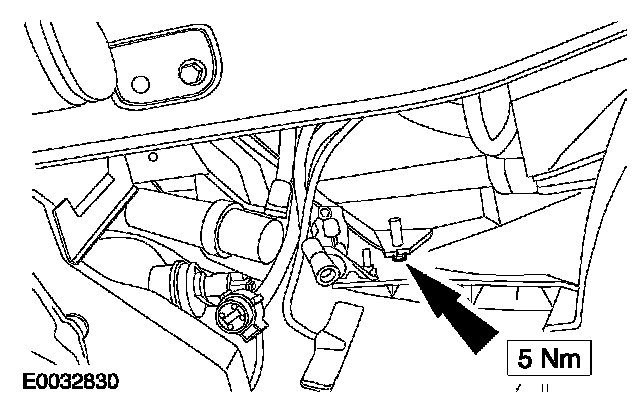 5 Nm

E0032830