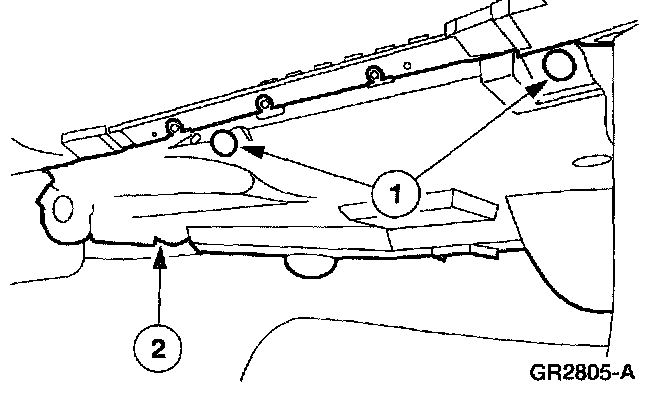 1

2

GR2805-A