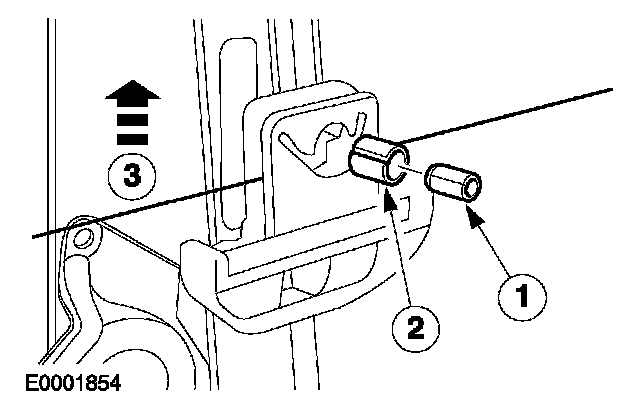 3
2
1
E0001854