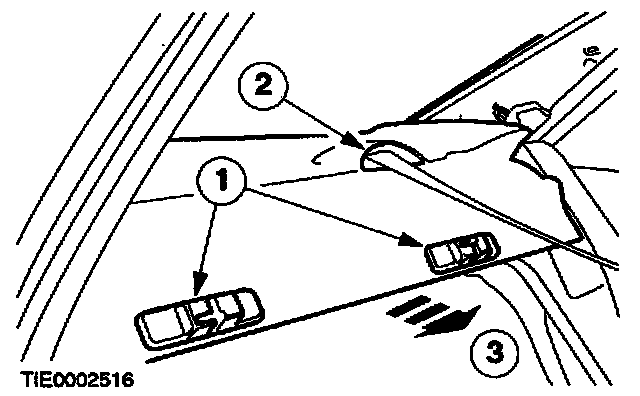 2
1
3
TIE0002516