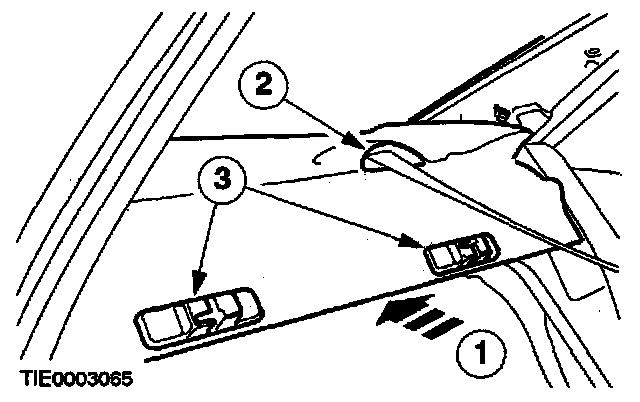 2
3
1
TIE0003065