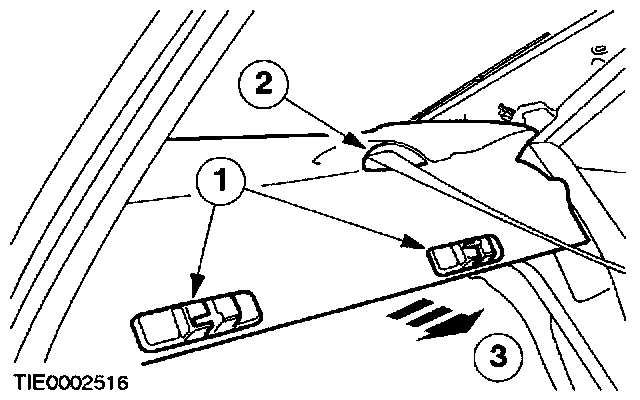 2
1
3
TIE0002516