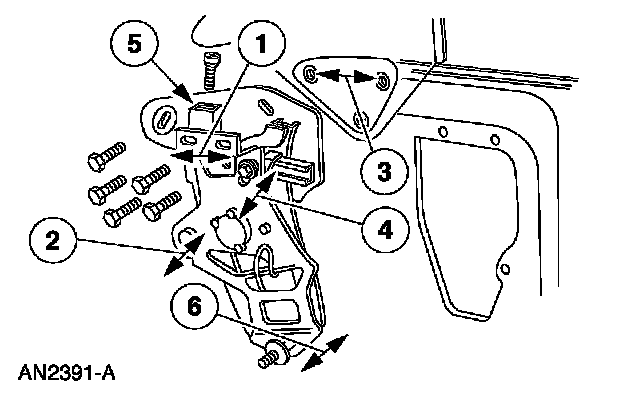 5
1
3
4
2
6
AN2391-A