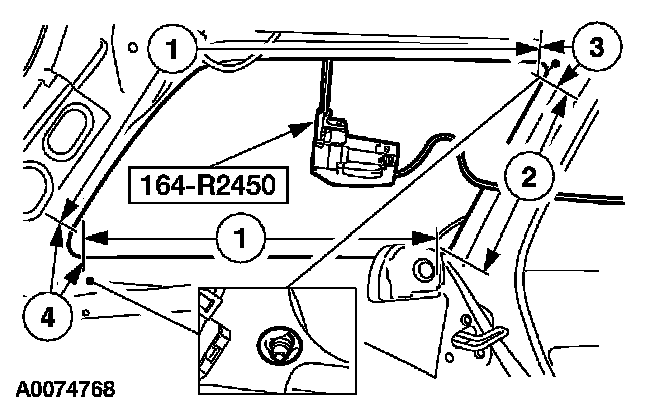 1
3
164-R2450
2
1
4
A0074768