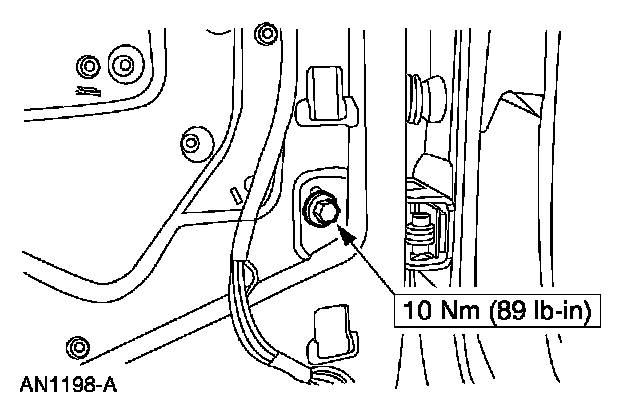 10 Nm (89 lb-in)

AN1198-A