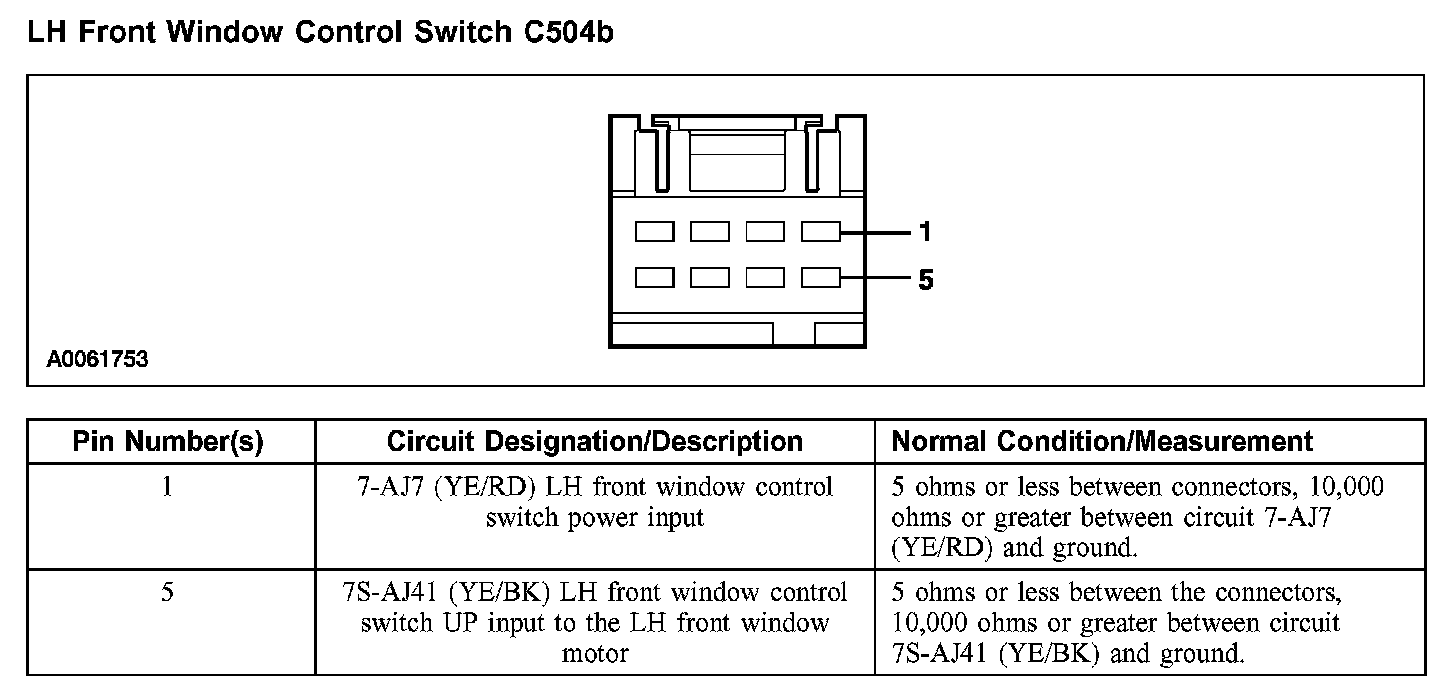 LH Front Window Control Switch C504b

1

5

A0061753

| Pin Number(s) | Circuit Designation/Description | Normal Condition/Measurement |
|---|---|---|
| 1 | 7-AJ7 (YE/RD) LH front window control switch power input | 5 ohms or less between connectors, 10,000 ohms or greater between circuit 7-AJ7 (YE/RD) and ground. |
| 5 | 7S-AJ41 (YE/BK) LH front window control switch UP input to the LH front window motor | 5 ohms or less between the connectors, 10,000 ohms or greater between circuit 7S-AJ41 (YE/BK) and ground. |