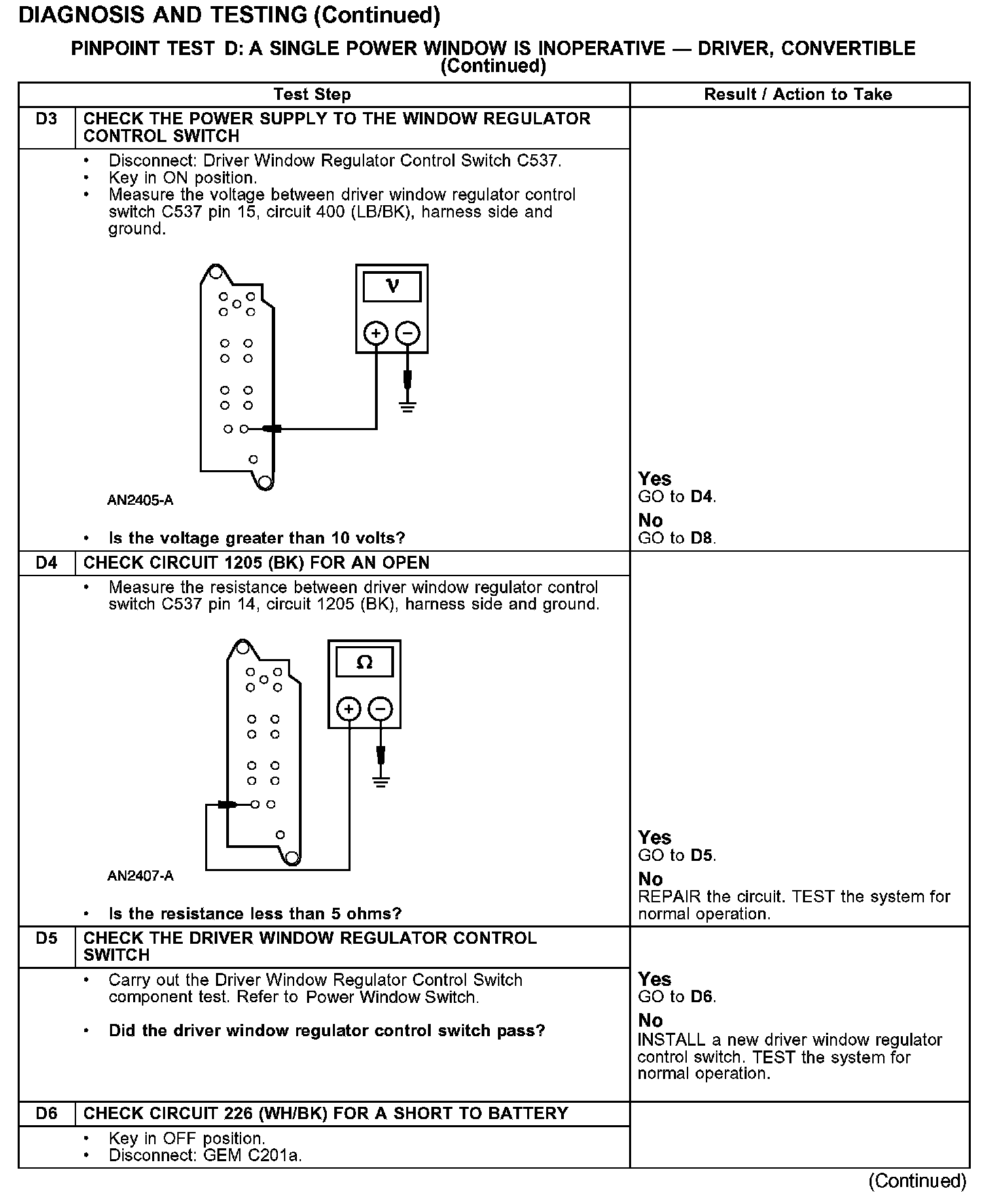 DIAGNOSIS AND TESTING (Continued)

PINPOINT TEST D: A SINGLE POWER WINDOW IS INOPERATIVE — DRIVER, CONVERTIBLE (Continued)

| | Test Step | Result / Action to Take |
|---|---|---|
| D3 | CHECK THE POWER SUPPLY TO THE WINDOW REGULATOR CONTROL SWITCH | |
| | • Disconnect: Driver Window Regulator Control Switch C537. • Key in ON position. • Measure the voltage between driver window regulator control switch C537 pin 15, circuit 400 (LB/BK), harness side and ground. V + − AN2405-A • Is the voltage greater than 10 volts? | Yes GO to D4. No GO to D8. |
| D4 | CHECK CIRCUIT 1205 (BK) FOR AN OPEN | |
| | • Measure the resistance between driver window regulator control switch C537 pin 14, circuit 1205 (BK), harness side and ground. Ω + − AN2407-A • Is the resistance less than 5 ohms? | Yes GO to D5. No REPAIR the circuit. TEST the system for normal operation. |
| D5 | CHECK THE DRIVER WINDOW REGULATOR CONTROL SWITCH | |
| | • Carry out the Driver Window Regulator Control Switch component test. Refer to Power Window Switch. • Did the driver window regulator control switch pass? | Yes GO to D6. No INSTALL a new driver window regulator control switch. TEST the system for normal operation. |
| D6 | CHECK CIRCUIT 226 (WH/BK) FOR A SHORT TO BATTERY | |
| | • Key in OFF position. • Disconnect: GEM C201a. | |

(Continued)