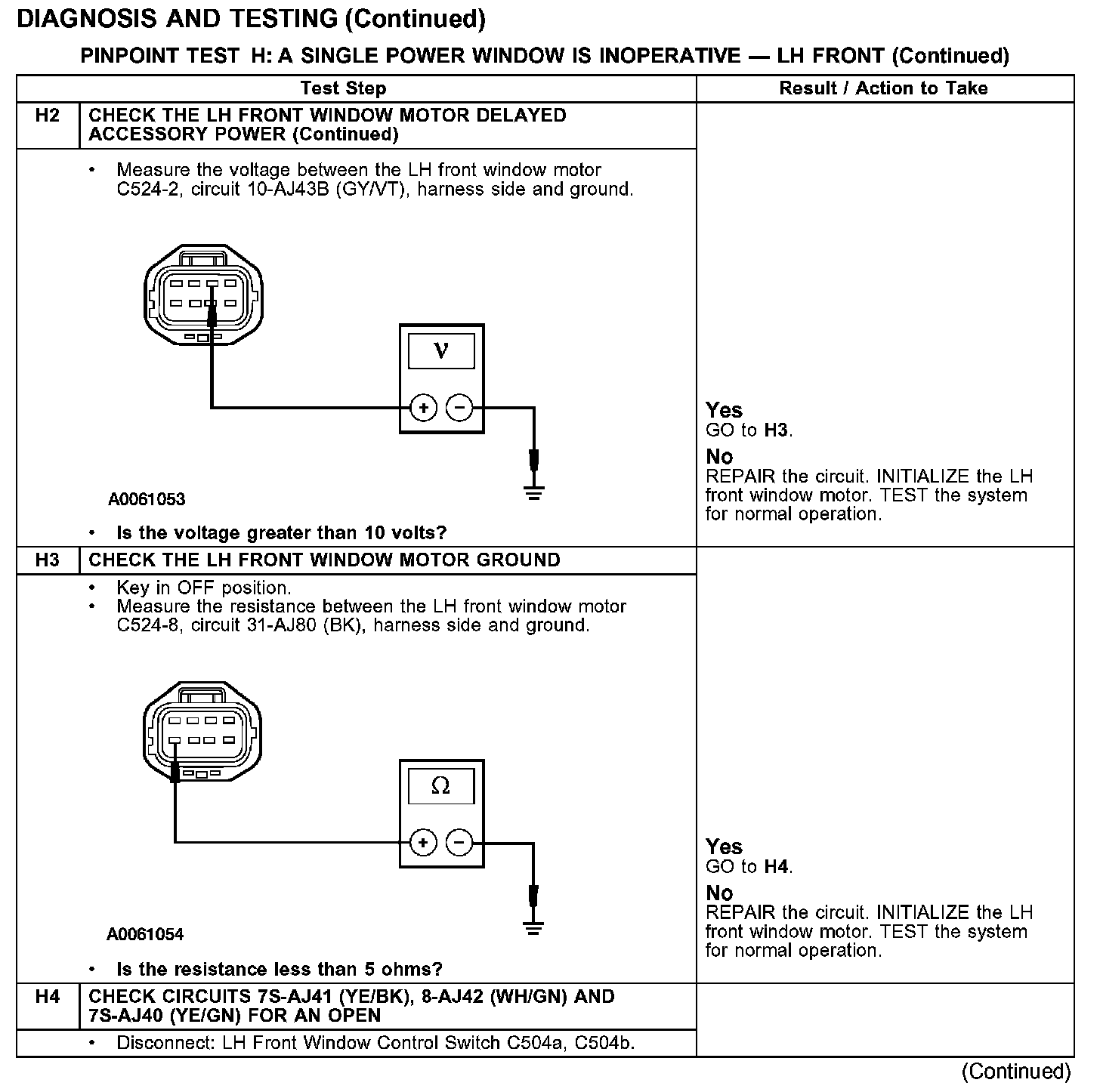 DIAGNOSIS AND TESTING (Continued)

PINPOINT TEST H: A SINGLE POWER WINDOW IS INOPERATIVE — LH FRONT (Continued)

| | Test Step | Result / Action to Take |
|---|---|---|
| H2 | CHECK THE LH FRONT WINDOW MOTOR DELAYED ACCESSORY POWER (Continued) | |
| | • Measure the voltage between the LH front window motor C524-2, circuit 10-AJ43B (GY/VT), harness side and ground. V + − A0061053 • Is the voltage greater than 10 volts? | **Yes** GO to **H3**. **No** REPAIR the circuit. INITIALIZE the LH front window motor. TEST the system for normal operation. |
| H3 | CHECK THE LH FRONT WINDOW MOTOR GROUND | |
| | • Key in OFF position. • Measure the resistance between the LH front window motor C524-8, circuit 31-AJ80 (BK), harness side and ground. Ω + − A0061054 • Is the resistance less than 5 ohms? | **Yes** GO to **H4**. **No** REPAIR the circuit. INITIALIZE the LH front window motor. TEST the system for normal operation. |
| H4 | CHECK CIRCUITS 7S-AJ41 (YE/BK), 8-AJ42 (WH/GN) AND 7S-AJ40 (YE/GN) FOR AN OPEN | |
| | • Disconnect: LH Front Window Control Switch C504a, C504b. | |

(Continued)