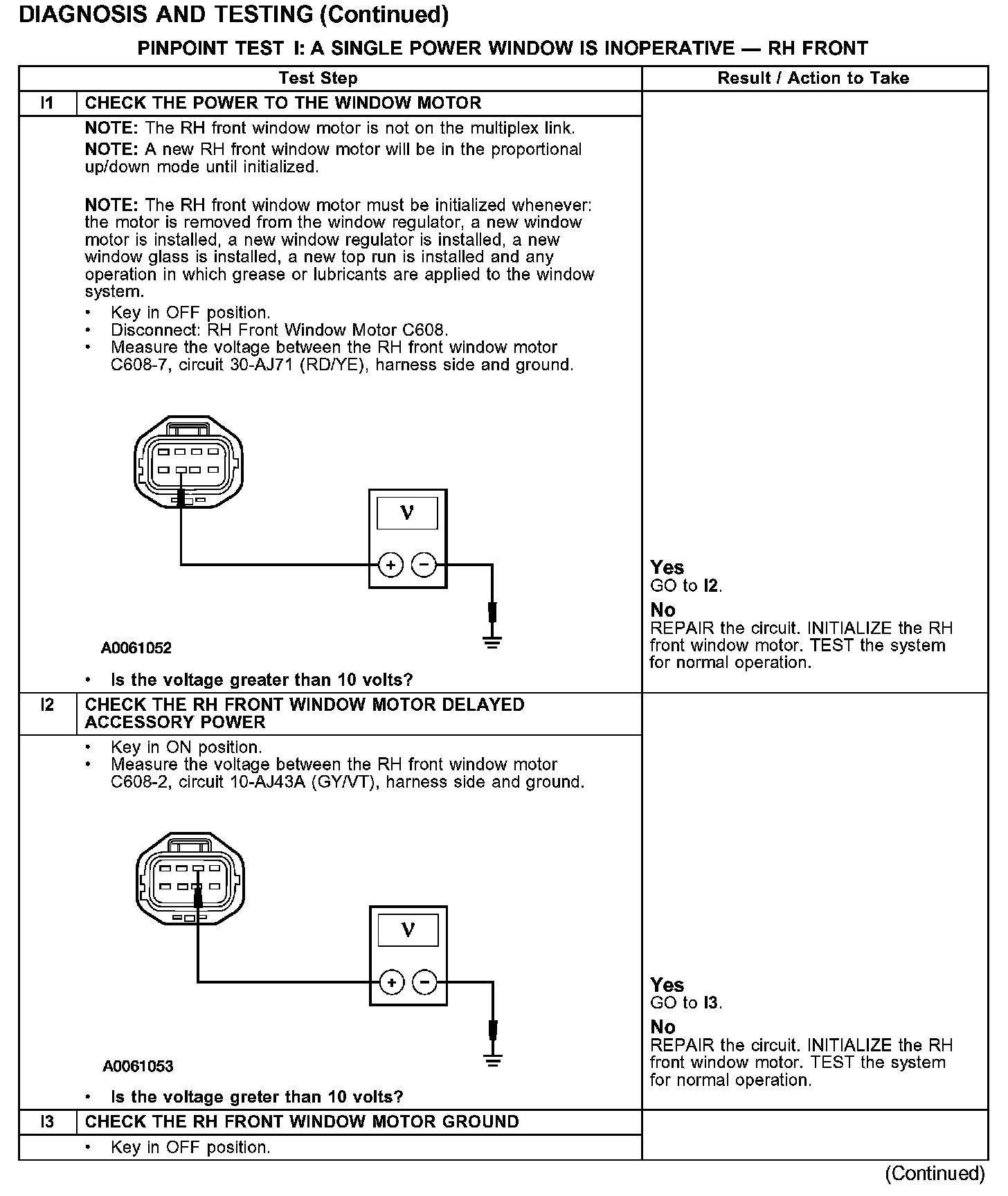 DIAGNOSIS AND TESTING (Continued)

PINPOINT TEST I: A SINGLE POWER WINDOW IS INOPERATIVE — RH FRONT

| | Test Step | Result / Action to Take |
|---|---|---|
| I1 | CHECK THE POWER TO THE WINDOW MOTOR | |
| | NOTE: The RH front window motor is not on the multiplex link. NOTE: A new RH front window motor will be in the proportional up/down mode until initialized. NOTE: The RH front window motor must be initialized whenever: the motor is removed from the window regulator, a new window motor is installed, a new window regulator is installed, a new window glass is installed, a new top run is installed and any operation in which grease or lubricants are applied to the window system. • Key in OFF position. • Disconnect: RH Front Window Motor C608. • Measure the voltage between the RH front window motor C608-7, circuit 30-AJ71 (RD/YE), harness side and ground. V + − A0061052 • Is the voltage greater than 10 volts? | Yes GO to I2. No REPAIR the circuit. INITIALIZE the RH front window motor. TEST the system for normal operation. |
| I2 | CHECK THE RH FRONT WINDOW MOTOR DELAYED ACCESSORY POWER | |
| | • Key in ON position. • Measure the voltage between the RH front window motor C608-2, circuit 10-AJ43A (GY/VT), harness side and ground. V + − A0061053 • Is the voltage greter than 10 volts? | Yes GO to I3. No REPAIR the circuit. INITIALIZE the RH front window motor. TEST the system for normal operation. |
| I3 | CHECK THE RH FRONT WINDOW MOTOR GROUND | |
| | • Key in OFF position. | |

(Continued)