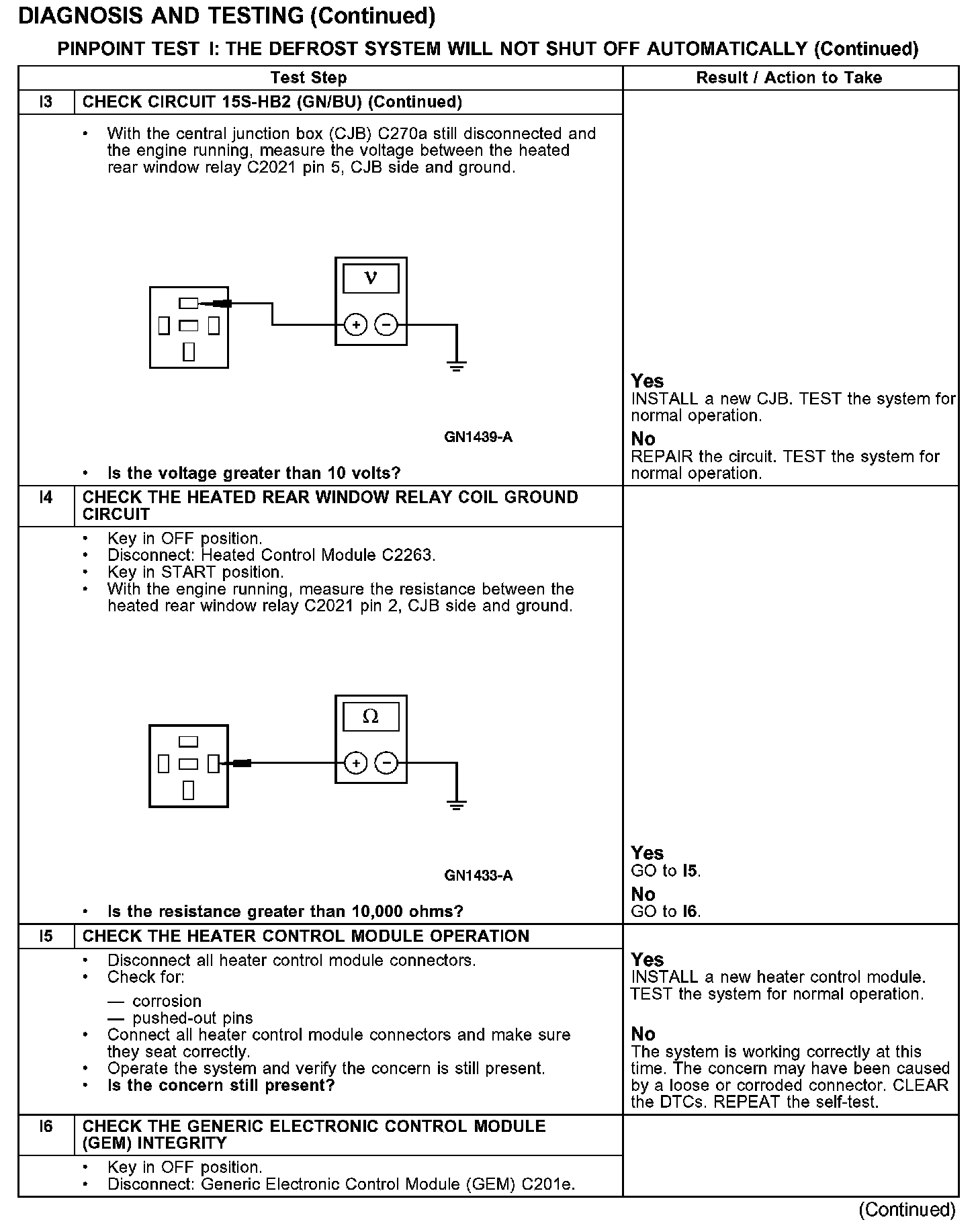 DIAGNOSIS AND TESTING (Continued)

PINPOINT TEST I: THE DEFROST SYSTEM WILL NOT SHUT OFF AUTOMATICALLY (Continued)

| | Test Step | Result / Action to Take |
|---|---|---|
| I3 | CHECK CIRCUIT 15S-HB2 (GN/BU) (Continued) | |
| | • With the central junction box (CJB) C270a still disconnected and the engine running, measure the voltage between the heated rear window relay C2021 pin 5, CJB side and ground. V + − GN1439-A • Is the voltage greater than 10 volts? | Yes INSTALL a new CJB. TEST the system for normal operation. No REPAIR the circuit. TEST the system for normal operation. |
| I4 | CHECK THE HEATED REAR WINDOW RELAY COIL GROUND CIRCUIT | |
| | • Key in OFF position. • Disconnect: Heated Control Module C2263. • Key in START position. • With the engine running, measure the resistance between the heated rear window relay C2021 pin 2, CJB side and ground. Ω + − GN1433-A • Is the resistance greater than 10,000 ohms? | Yes GO to I5. No GO to I6. |
| I5 | CHECK THE HEATER CONTROL MODULE OPERATION | |
| | • Disconnect all heater control module connectors. • Check for: — corrosion — pushed-out pins • Connect all heater control module connectors and make sure they seat correctly. • Operate the system and verify the concern is still present. • Is the concern still present? | Yes INSTALL a new heater control module. TEST the system for normal operation. No The system is working correctly at this time. The concern may have been caused by a loose or corroded connector. CLEAR the DTCs. REPEAT the self-test. |
| I6 | CHECK THE GENERIC ELECTRONIC CONTROL MODULE (GEM) INTEGRITY | |
| | • Key in OFF position. • Disconnect: Generic Electronic Control Module (GEM) C201e. | |

(Continued)