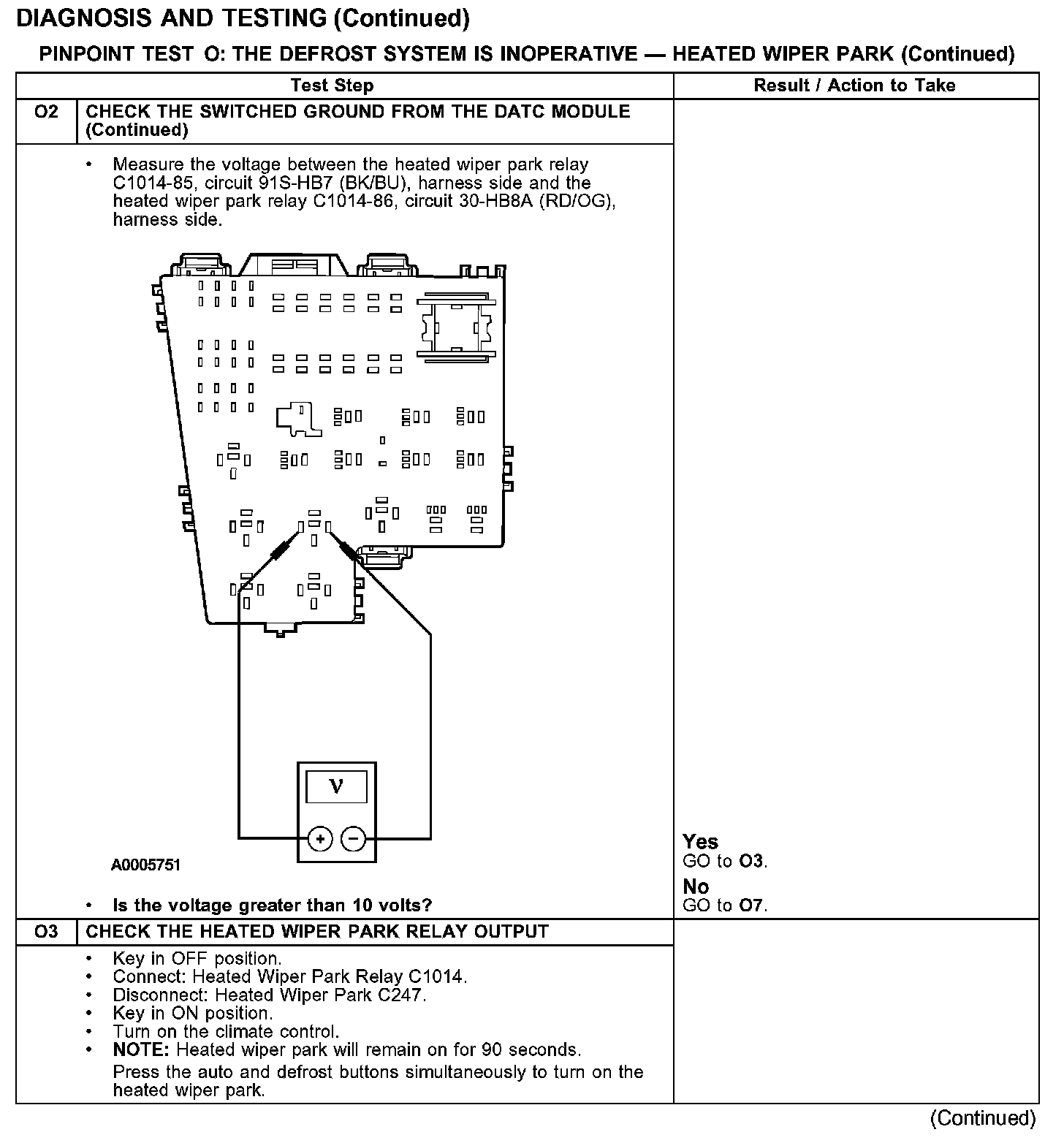 DIAGNOSIS AND TESTING (Continued)

PINPOINT TEST O: THE DEFROST SYSTEM IS INOPERATIVE — HEATED WIPER PARK (Continued)

| | Test Step | Result / Action to Take |
|---|---|---|
| O2 | CHECK THE SWITCHED GROUND FROM THE DATC MODULE (Continued) | |
| | • Measure the voltage between the heated wiper park relay C1014-85, circuit 91S-HB7 (BK/BU), harness side and the heated wiper park relay C1014-86, circuit 30-HB8A (RD/OG), harness side. V + − A0005751 • Is the voltage greater than 10 volts? | Yes GO to O3. No GO to O7. |
| O3 | CHECK THE HEATED WIPER PARK RELAY OUTPUT | |
| | • Key in OFF position. • Connect: Heated Wiper Park Relay C1014. • Disconnect: Heated Wiper Park C247. • Key in ON position. • Turn on the climate control. • NOTE: Heated wiper park will remain on for 90 seconds. Press the auto and defrost buttons simultaneously to turn on the heated wiper park. | |

(Continued)