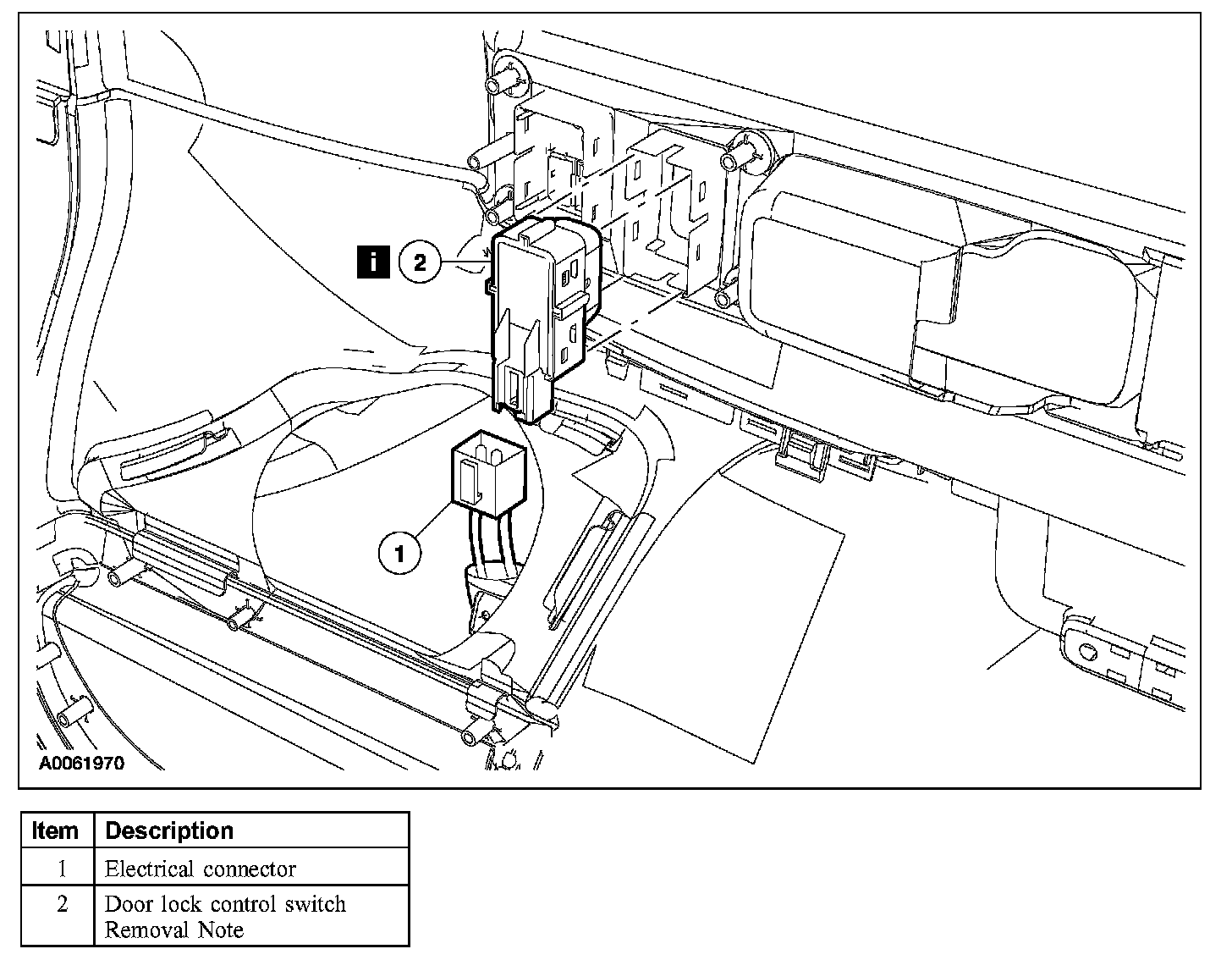 i 2

1

A0061970

| Item | Description |
|---|---|
| 1 | Electrical connector |
| 2 | Door lock control switch Removal Note |